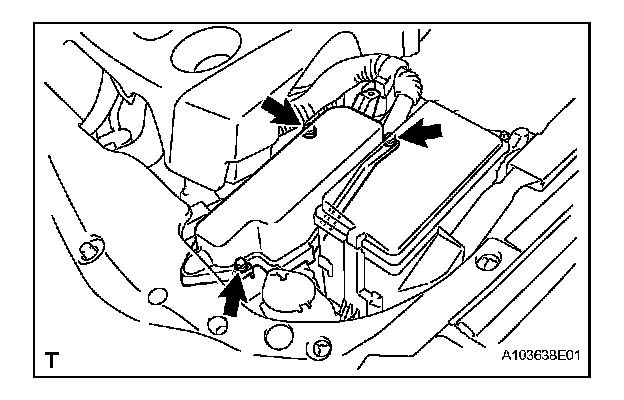 T

A103638E01