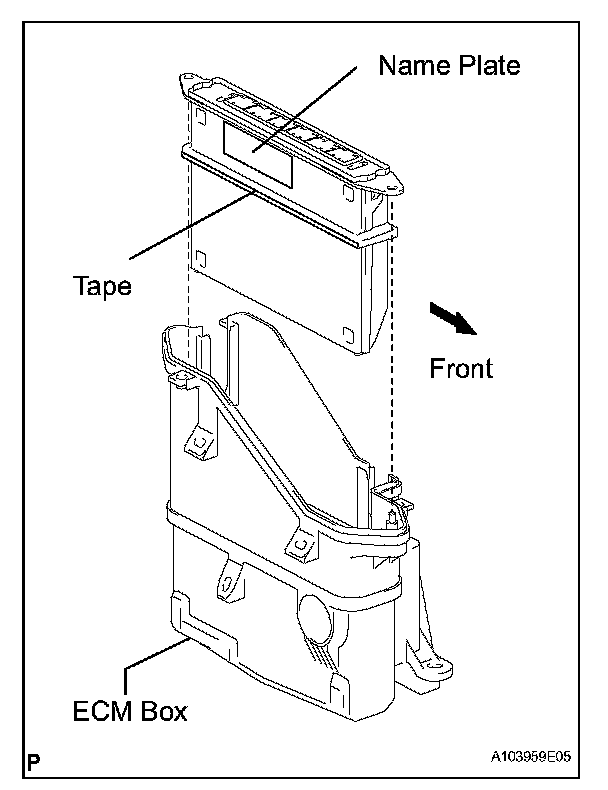 Name Plate

Tape

Front

ECM Box

P

A103959E05