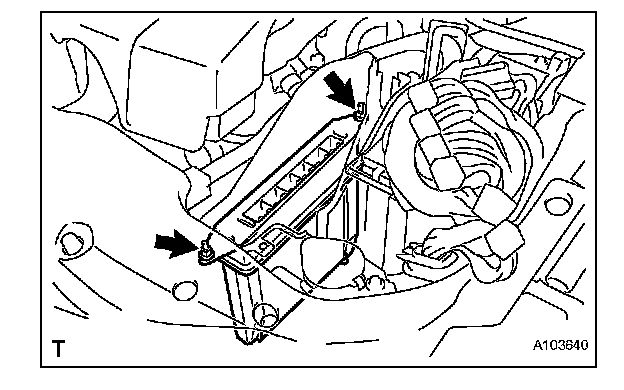 T
A103640