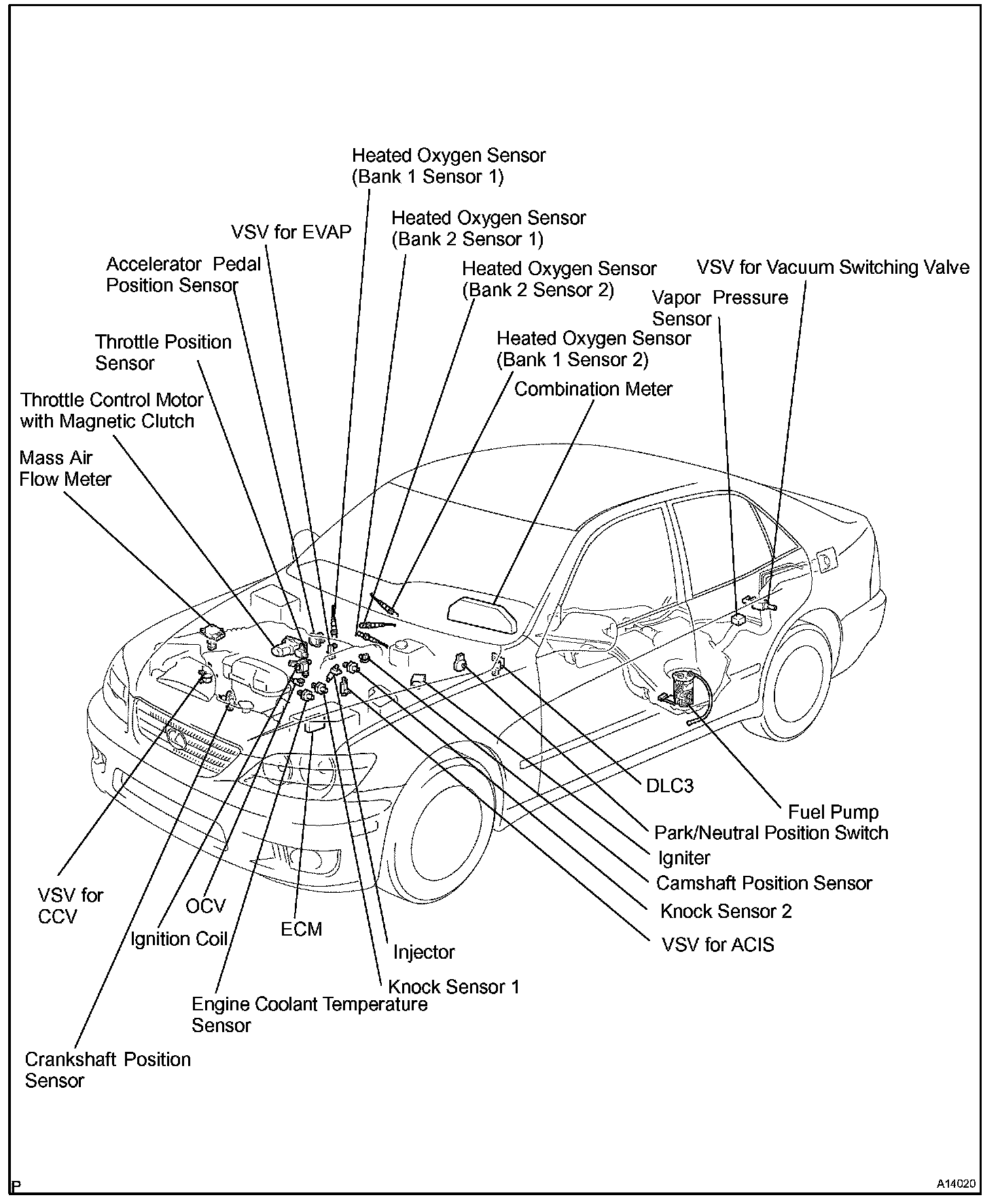 Heated Oxygen Sensor
(Bank 1 Sensor 1)

VSV for EVAP

Heated Oxygen Sensor
(Bank 2 Sensor 1)

Accelerator Pedal
Position Sensor

Heated Oxygen Sensor
(Bank 2 Sensor 2)

VSV for Vacuum Switching Valve

Vapor Pressure
Sensor

Throttle Position
Sensor

Heated Oxygen Sensor
(Bank 1 Sensor 2)

Combination Meter

Throttle Control Motor
with Magnetic Clutch

Mass Air
Flow Meter

DLC3

Fuel Pump

Park/Neutral Position Switch

Igniter

Camshaft Position Sensor

Knock Sensor 2

VSV for ACIS

VSV for
CCV

OCV

Ignition Coil

ECM

Injector

Knock Sensor 1

Engine Coolant Temperature
Sensor

Crankshaft Position
Sensor

P

A14020