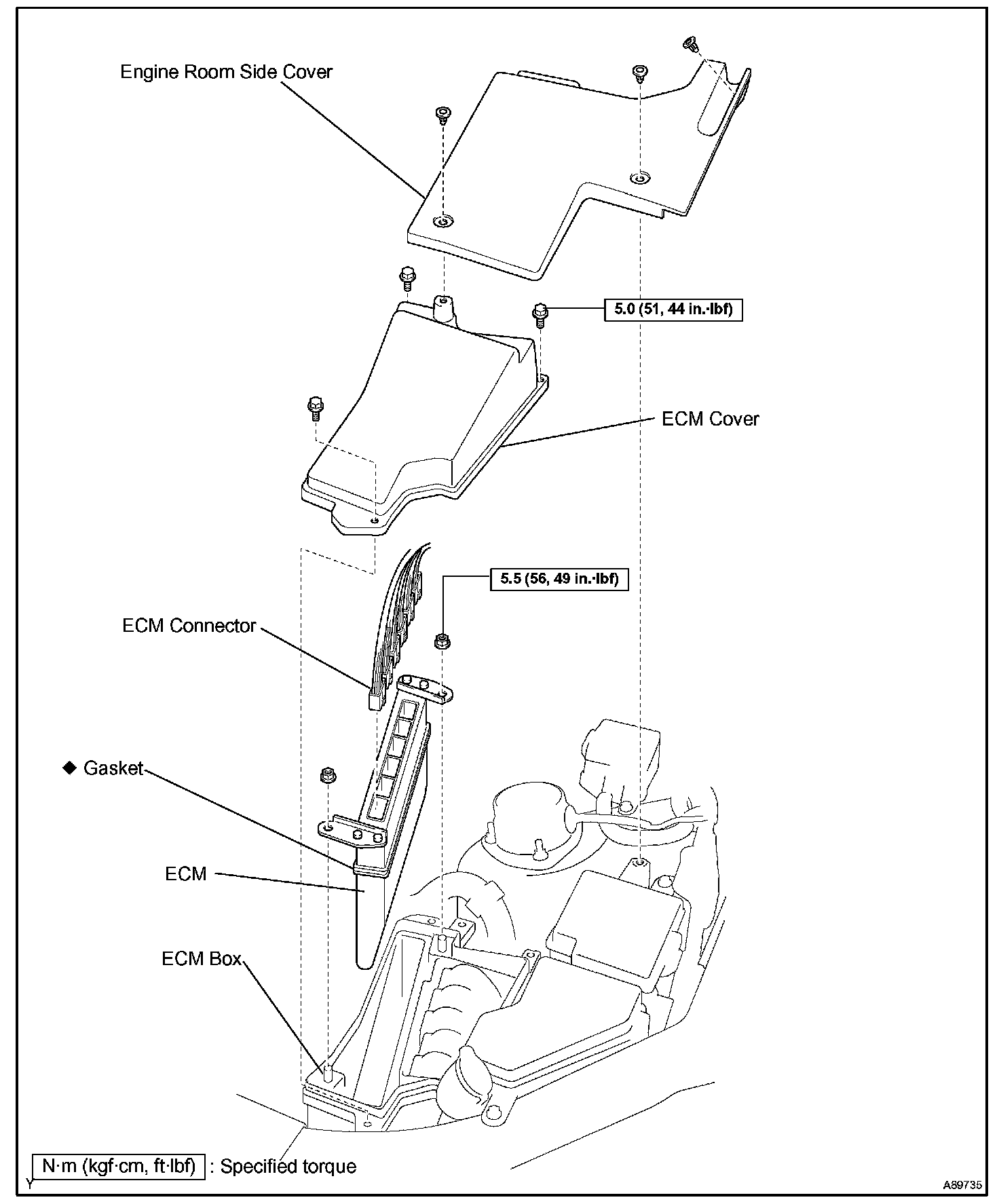 Engine Room Side Cover

5.0 (51, 44 in.·lbf)

ECM Cover

5.5 (56, 49 in.·lbf)

ECM Connector

◆ Gasket

ECM

ECM Box

N·m (kgf·cm, ft·lbf) : Specified torque

Y

A89735