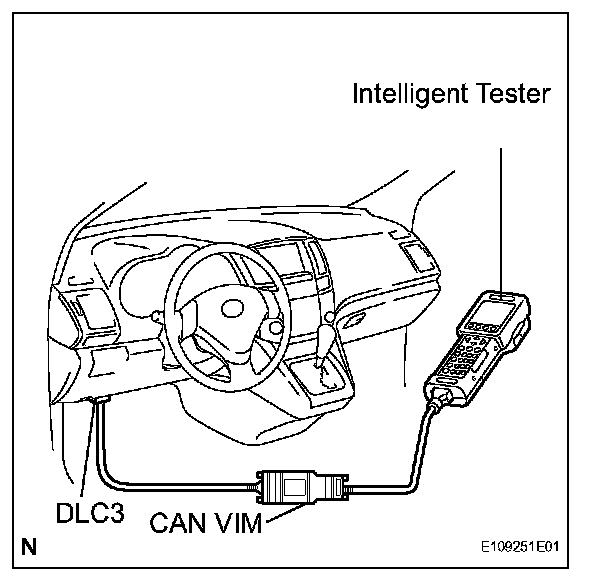 Intelligent Tester

DLC3

CAN VIM

N

E109251E01