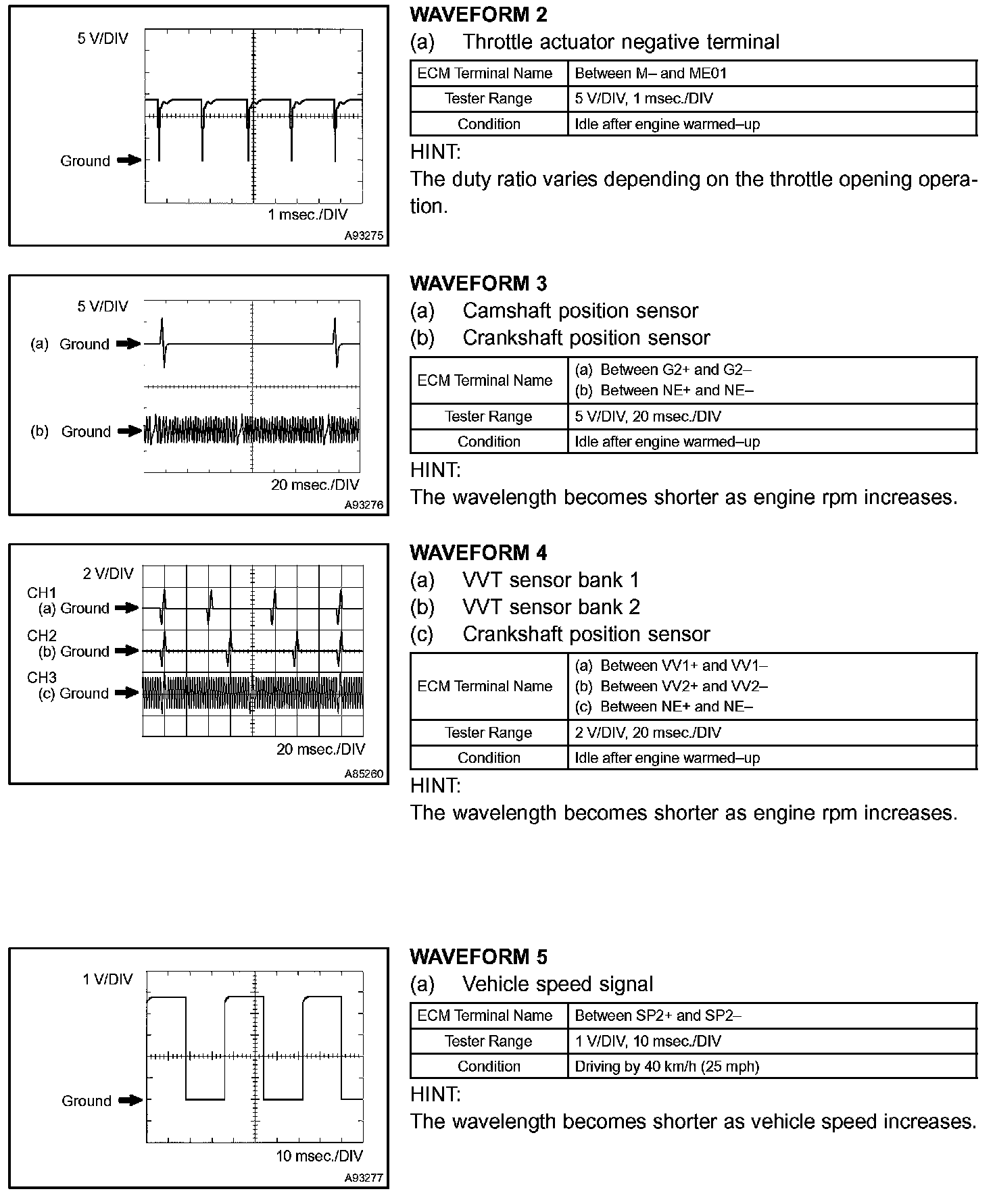 5 V/DIV

Ground

1 msec./DIV

A93275

WAVEFORM 2

(a) Throttle actuator negative terminal

| ECM Terminal Name | Between M– and ME01 |
|---|---|
| Tester Range | 5 V/DIV, 1 msec./DIV |
| Condition | Idle after engine warmed–up |

HINT:

The duty ratio varies depending on the throttle opening operation.

5 V/DIV

(a) Ground

(b) Ground

20 msec./DIV

A93276

WAVEFORM 3

(a) Camshaft position sensor

(b) Crankshaft position sensor

| ECM Terminal Name | (a) Between G2+ and G2– (b) Between NE+ and NE– |
|---|---|
| Tester Range | 5 V/DIV, 20 msec./DIV |
| Condition | Idle after engine warmed–up |

HINT:

The wavelength becomes shorter as engine rpm increases.

2 V/DIV

CH1 (a) Ground

CH2 (b) Ground

CH3 (c) Ground

20 msec./DIV

A85260

WAVEFORM 4

(a) VVT sensor bank 1

(b) VVT sensor bank 2

(c) Crankshaft position sensor

| ECM Terminal Name | (a) Between VV1+ and VV1– (b) Between VV2+ and VV2– (c) Between NE+ and NE– |
|---|---|
| Tester Range | 2 V/DIV, 20 msec./DIV |
| Condition | Idle after engine warmed–up |

HINT:

The wavelength becomes shorter as engine rpm increases.

1 V/DIV

Ground

10 msec./DIV

A93277

WAVEFORM 5

(a) Vehicle speed signal

| ECM Terminal Name | Between SP2+ and SP2– |
|---|---|
| Tester Range | 1 V/DIV, 10 msec./DIV |
| Condition | Driving by 40 km/h (25 mph) |

HINT:

The wavelength becomes shorter as vehicle speed increases.