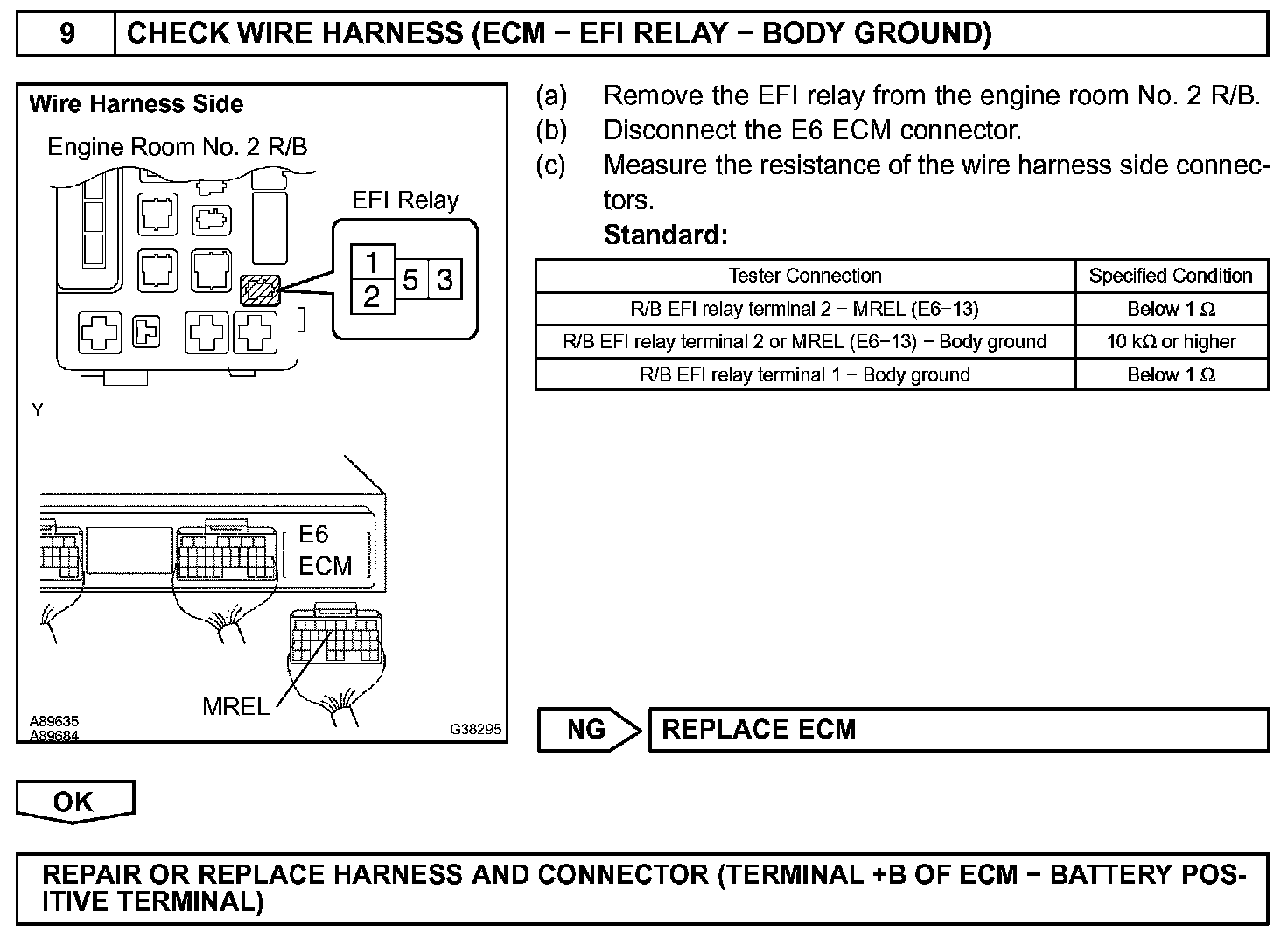 9 CHECK WIRE HARNESS (ECM − EFI RELAY − BODY GROUND)

Wire Harness Side

Engine Room No. 2 R/B

EFI Relay

1 2 5 3

Y

E6 ECM

MREL

A89635
A89684

G38295

(a) Remove the EFI relay from the engine room No. 2 R/B.
(b) Disconnect the E6 ECM connector.
(c) Measure the resistance of the wire harness side connectors.

Standard:

| Tester Connection | Specified Condition |
|---|---|
| R/B EFI relay terminal 2 − MREL (E6−13) | Below 1 Ω |
| R/B EFI relay terminal 2 or MREL (E6−13) − Body ground | 10 kΩ or higher |
| R/B EFI relay terminal 1 − Body ground | Below 1 Ω |

NG REPLACE ECM

OK

REPAIR OR REPLACE HARNESS AND CONNECTOR (TERMINAL +B OF ECM − BATTERY POSITIVE TERMINAL)