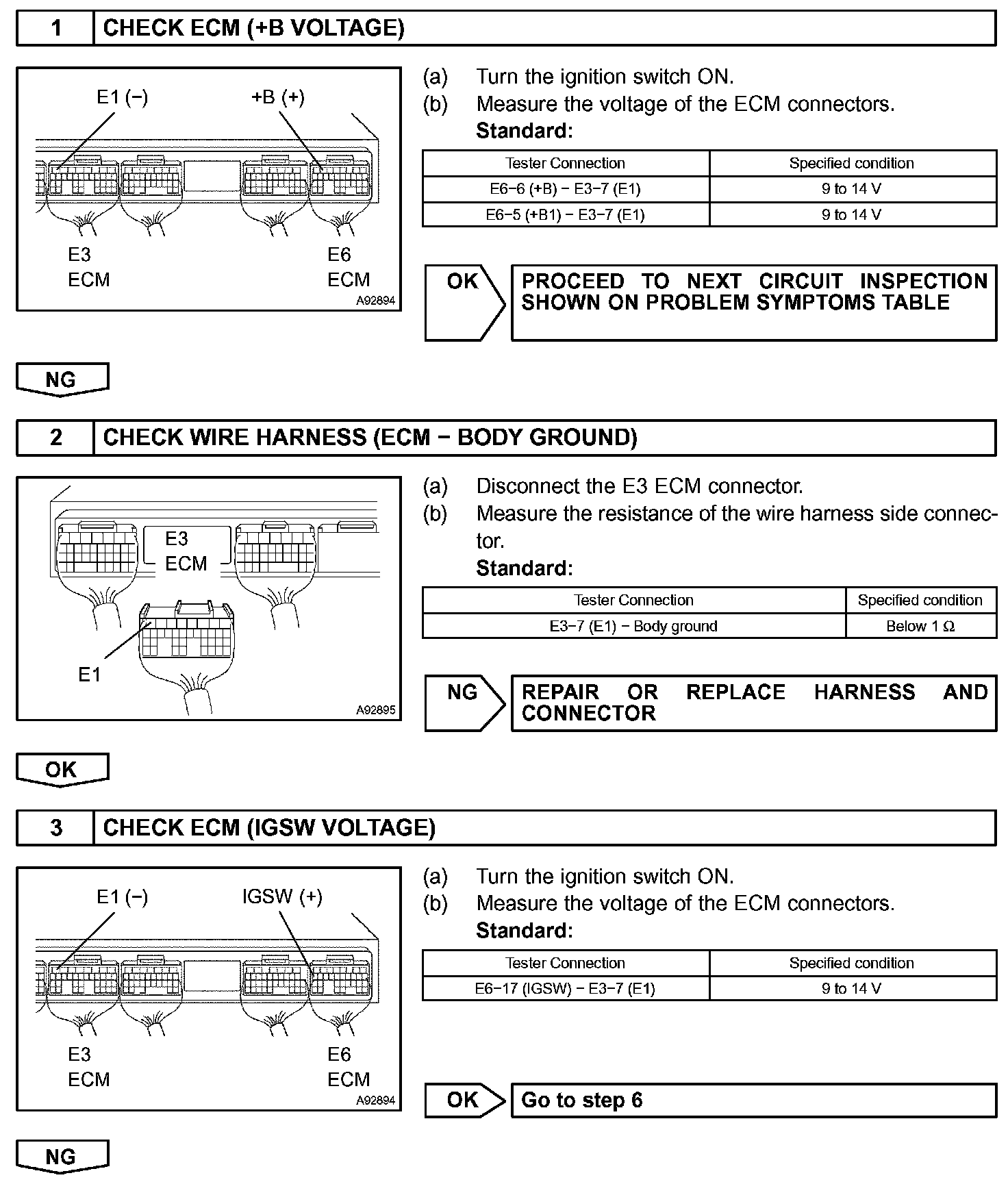 1 CHECK ECM (+B VOLTAGE)

E1 (−)
+B (+)
E3
ECM
E6
ECM
A92894

(a) Turn the ignition switch ON.
(b) Measure the voltage of the ECM connectors.
Standard:

| Tester Connection | Specified condition |
|---|---|
| E6−6 (+B) − E3−7 (E1) | 9 to 14 V |
| E6−5 (+B1) − E3−7 (E1) | 9 to 14 V |

OK
PROCEED TO NEXT CIRCUIT INSPECTION SHOWN ON PROBLEM SYMPTOMS TABLE

NG

2 CHECK WIRE HARNESS (ECM − BODY GROUND)

E3
ECM
E1
A92895

(a) Disconnect the E3 ECM connector.
(b) Measure the resistance of the wire harness side connector.
Standard:

| Tester Connection | Specified condition |
|---|---|
| E3−7 (E1) − Body ground | Below 1 Ω |

NG
REPAIR OR REPLACE HARNESS AND CONNECTOR

OK

3 CHECK ECM (IGSW VOLTAGE)

E1 (−)
IGSW (+)
E3
ECM
E6
ECM
A92894

(a) Turn the ignition switch ON.
(b) Measure the voltage of the ECM connectors.
Standard:

| Tester Connection | Specified condition |
|---|---|
| E6−17 (IGSW) − E3−7 (E1) | 9 to 14 V |

OK
Go to step 6

NG