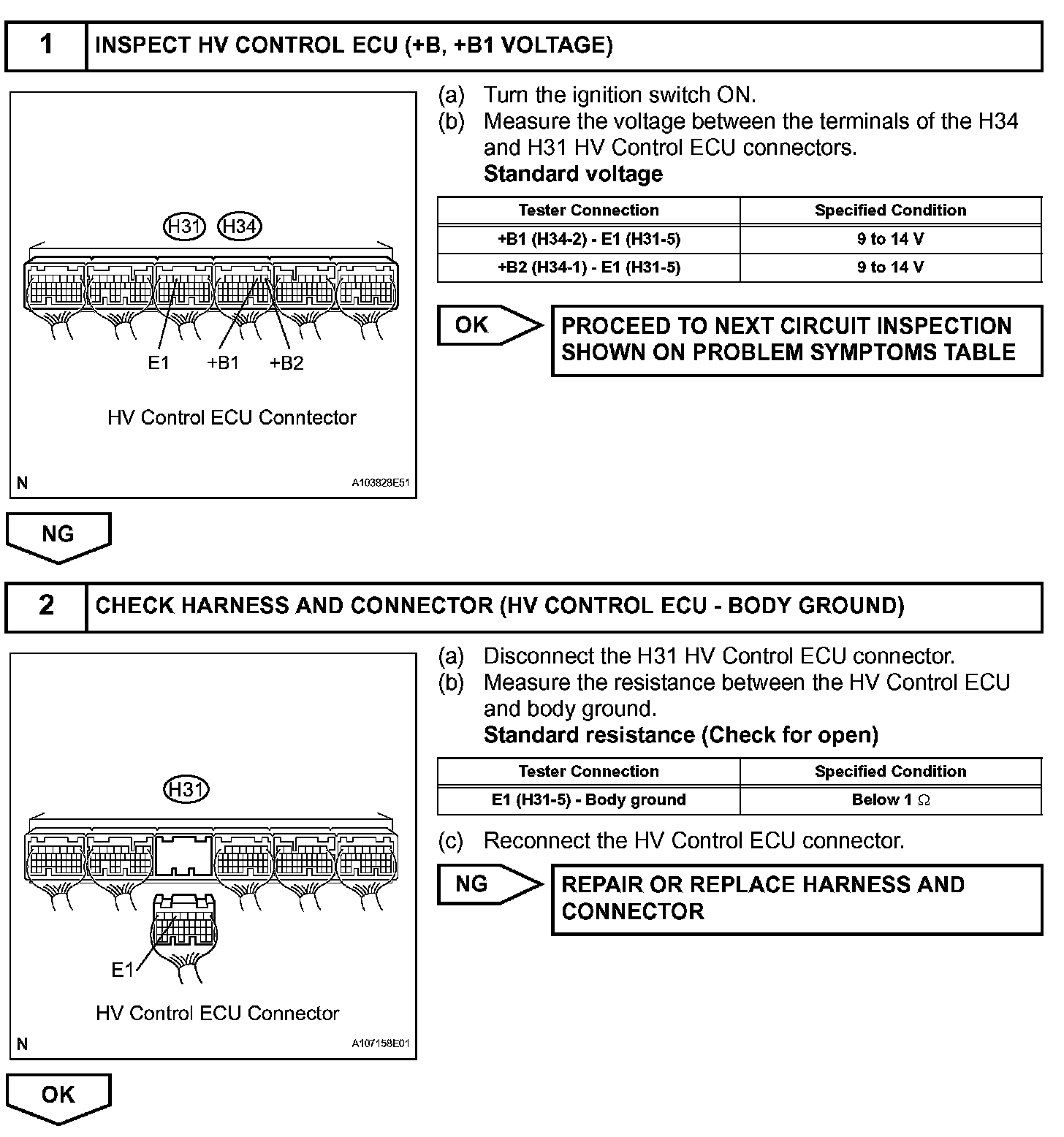 1 INSPECT HV CONTROL ECU (+B, +B1 VOLTAGE)

H31 H34

E1 +B1 +B2

HV Control ECU Conntector

N A103828E51

(a) Turn the ignition switch ON.
(b) Measure the voltage between the terminals of the H34 and H31 HV Control ECU connectors.
Standard voltage

| Tester Connection | Specified Condition |
|---|---|
| +B1 (H34-2) - E1 (H31-5) | 9 to 14 V |
| +B2 (H34-1) - E1 (H31-5) | 9 to 14 V |

OK

PROCEED TO NEXT CIRCUIT INSPECTION SHOWN ON PROBLEM SYMPTOMS TABLE

NG

2 CHECK HARNESS AND CONNECTOR (HV CONTROL ECU - BODY GROUND)

H31

E1

HV Control ECU Connector

N A107158E01

(a) Disconnect the H31 HV Control ECU connector.
(b) Measure the resistance between the HV Control ECU and body ground.
Standard resistance (Check for open)

| Tester Connection | Specified Condition |
|---|---|
| E1 (H31-5) - Body ground | Below 1 $\Omega$ |

(c) Reconnect the HV Control ECU connector.

NG

REPAIR OR REPLACE HARNESS AND CONNECTOR

OK