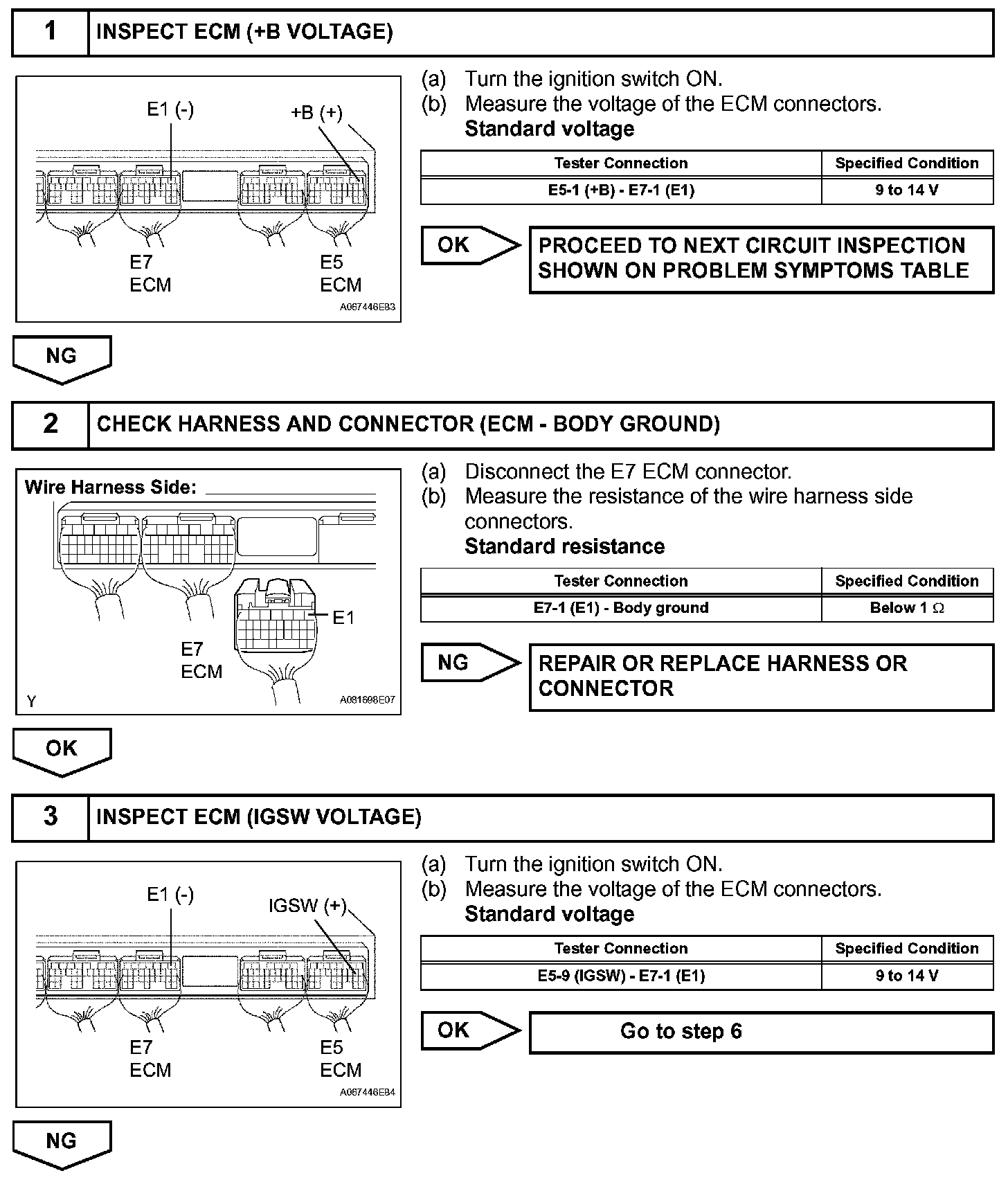 1 INSPECT ECM (+B VOLTAGE)

E1 (-)
+B (+)
E7
ECM
E5
ECM
A067446E83

(a) Turn the ignition switch ON.
(b) Measure the voltage of the ECM connectors.
Standard voltage

| Tester Connection | Specified Condition |
|---|---|
| E5-1 (+B) - E7-1 (E1) | 9 to 14 V |

OK
PROCEED TO NEXT CIRCUIT INSPECTION SHOWN ON PROBLEM SYMPTOMS TABLE

NG

2 CHECK HARNESS AND CONNECTOR (ECM - BODY GROUND)

Wire Harness Side:
E1
E7
ECM
Y
A081698E07

(a) Disconnect the E7 ECM connector.
(b) Measure the resistance of the wire harness side connectors.
Standard resistance

| Tester Connection | Specified Condition |
|---|---|
| E7-1 (E1) - Body ground | Below 1 $\Omega$ |

NG
REPAIR OR REPLACE HARNESS OR CONNECTOR

OK

3 INSPECT ECM (IGSW VOLTAGE)

E1 (-)
IGSW (+)
E7
ECM
E5
ECM
A067446E84

(a) Turn the ignition switch ON.
(b) Measure the voltage of the ECM connectors.
Standard voltage

| Tester Connection | Specified Condition |
|---|---|
| E5-9 (IGSW) - E7-1 (E1) | 9 to 14 V |

OK
Go to step 6

NG