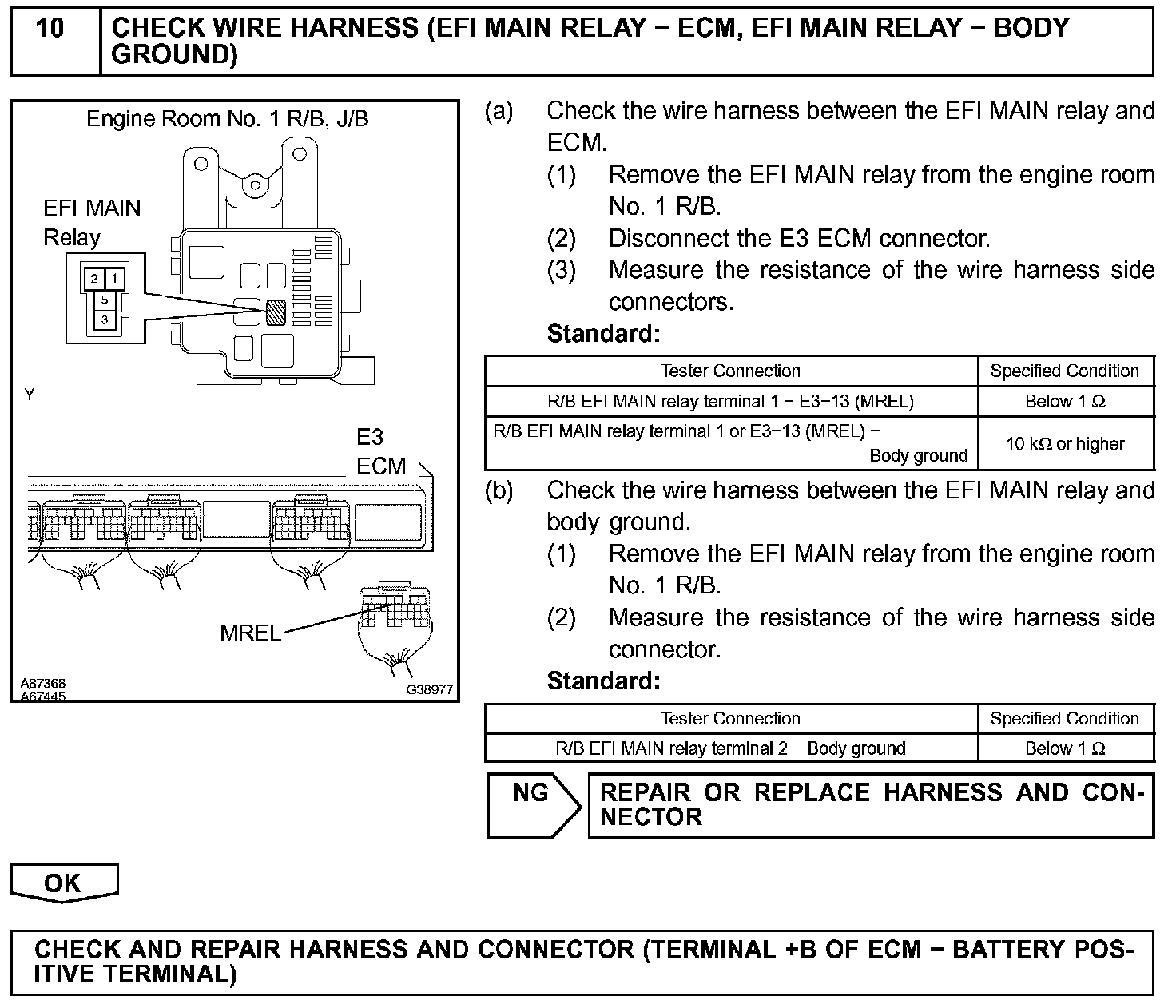 10 CHECK WIRE HARNESS (EFI MAIN RELAY − ECM, EFI MAIN RELAY − BODY GROUND)

Engine Room No. 1 R/B, J/B

EFI MAIN Relay

2 1
5
3

Y

E3
ECM

MREL

A87368
A67445
G38977

(a) Check the wire harness between the EFI MAIN relay and ECM.
(1) Remove the EFI MAIN relay from the engine room No. 1 R/B.
(2) Disconnect the E3 ECM connector.
(3) Measure the resistance of the wire harness side connectors.
Standard:

| Tester Connection | Specified Condition |
|---|---|
| R/B EFI MAIN relay terminal 1 − E3−13 (MREL) | Below 1 Ω |
| R/B EFI MAIN relay terminal 1 or E3−13 (MREL) − Body ground | 10 kΩ or higher |

(b) Check the wire harness between the EFI MAIN relay and body ground.
(1) Remove the EFI MAIN relay from the engine room No. 1 R/B.
(2) Measure the resistance of the wire harness side connector.
Standard:

| Tester Connection | Specified Condition |
|---|---|
| R/B EFI MAIN relay terminal 2 − Body ground | Below 1 Ω |

NG REPAIR OR REPLACE HARNESS AND CONNECTOR

OK

CHECK AND REPAIR HARNESS AND CONNECTOR (TERMINAL +B OF ECM − BATTERY POSITIVE TERMINAL)