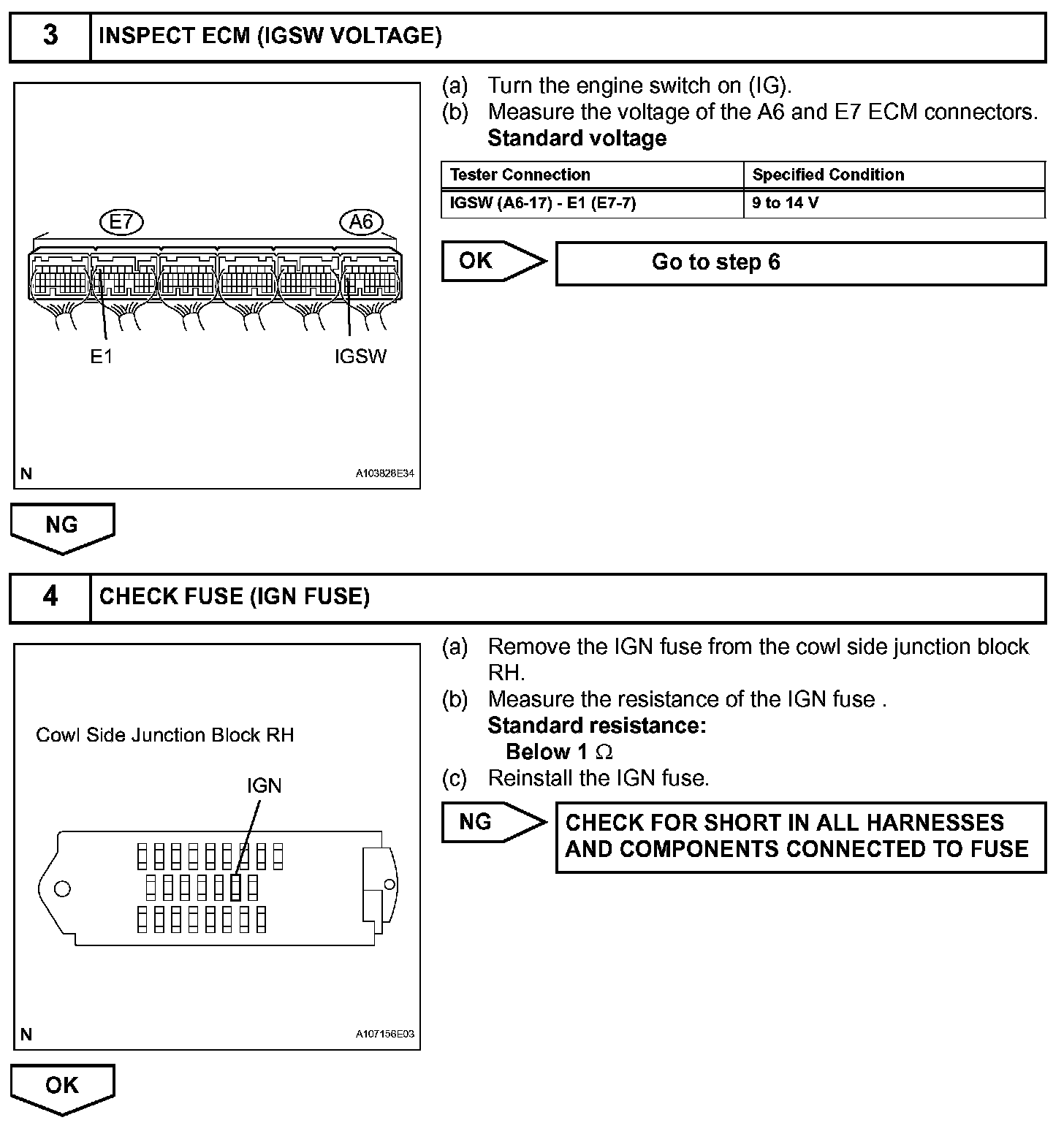 3 INSPECT ECM (IGSW VOLTAGE)

E7
A6
E1
IGSW
N
A103828E34

(a) Turn the engine switch on (IG).
(b) Measure the voltage of the A6 and E7 ECM connectors.
Standard voltage

| Tester Connection | Specified Condition |
|---|---|
| IGSW (A6-17) - E1 (E7-7) | 9 to 14 V |

OK
Go to step 6

NG

4 CHECK FUSE (IGN FUSE)

Cowl Side Junction Block RH
IGN
N
A107156E03

(a) Remove the IGN fuse from the cowl side junction block RH.
(b) Measure the resistance of the IGN fuse .
Standard resistance:
Below 1 $\Omega$
(c) Reinstall the IGN fuse.

NG
CHECK FOR SHORT IN ALL HARNESSES AND COMPONENTS CONNECTED TO FUSE

OK