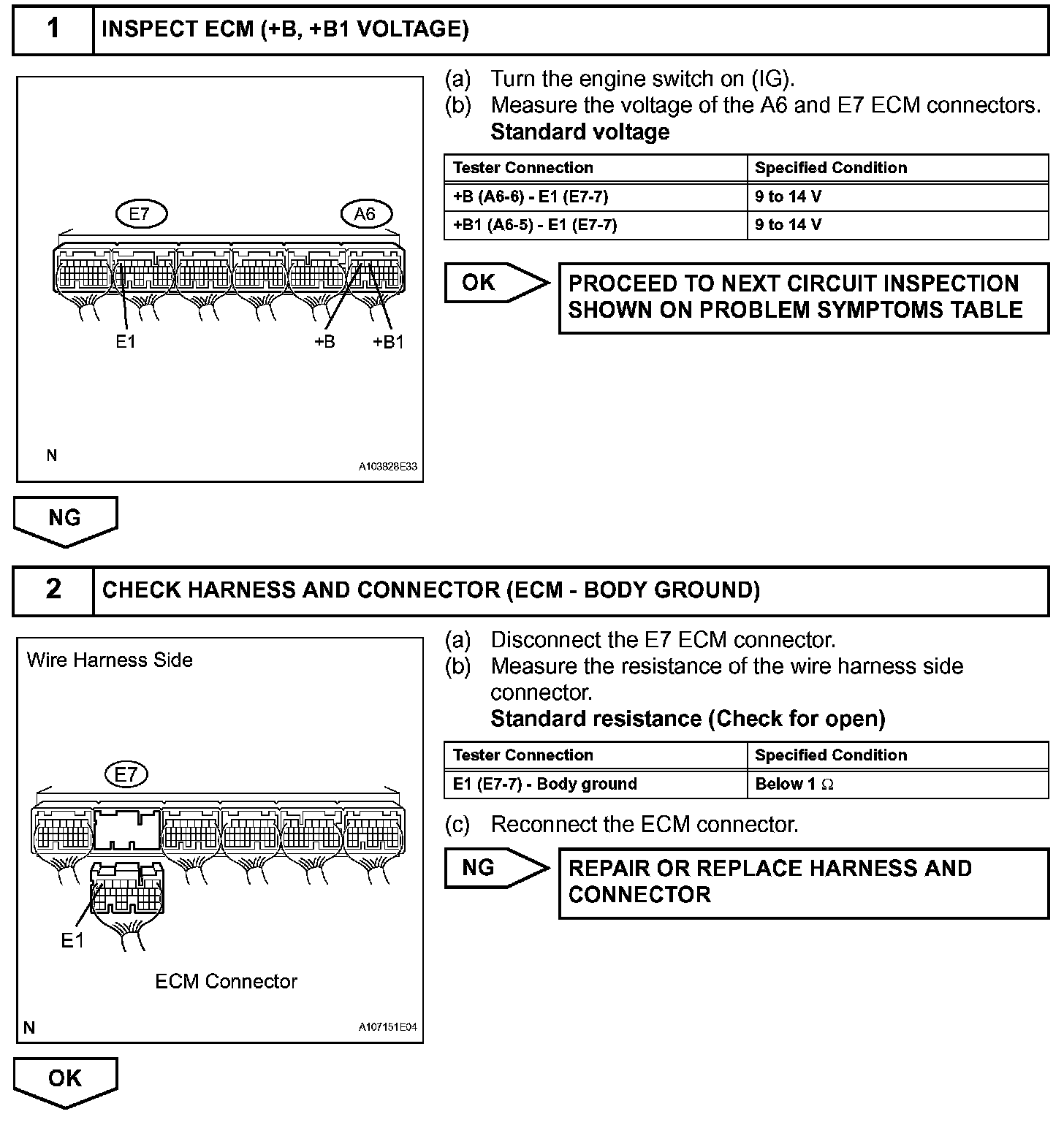 1 INSPECT ECM (+B, +B1 VOLTAGE)

E7
A6
E1
+B
+B1
N
A103828E33

(a) Turn the engine switch on (IG).
(b) Measure the voltage of the A6 and E7 ECM connectors.
Standard voltage

| Tester Connection | Specified Condition |
|---|---|
| +B (A6-6) - E1 (E7-7) | 9 to 14 V |
| +B1 (A6-5) - E1 (E7-7) | 9 to 14 V |

OK
PROCEED TO NEXT CIRCUIT INSPECTION SHOWN ON PROBLEM SYMPTOMS TABLE

NG

2 CHECK HARNESS AND CONNECTOR (ECM - BODY GROUND)

Wire Harness Side
E7
E1
ECM Connector
N
A107151E04

(a) Disconnect the E7 ECM connector.
(b) Measure the resistance of the wire harness side connector.
Standard resistance (Check for open)

| Tester Connection | Specified Condition |
|---|---|
| E1 (E7-7) - Body ground | Below 1 $\Omega$ |

(c) Reconnect the ECM connector.

NG
REPAIR OR REPLACE HARNESS AND CONNECTOR

OK