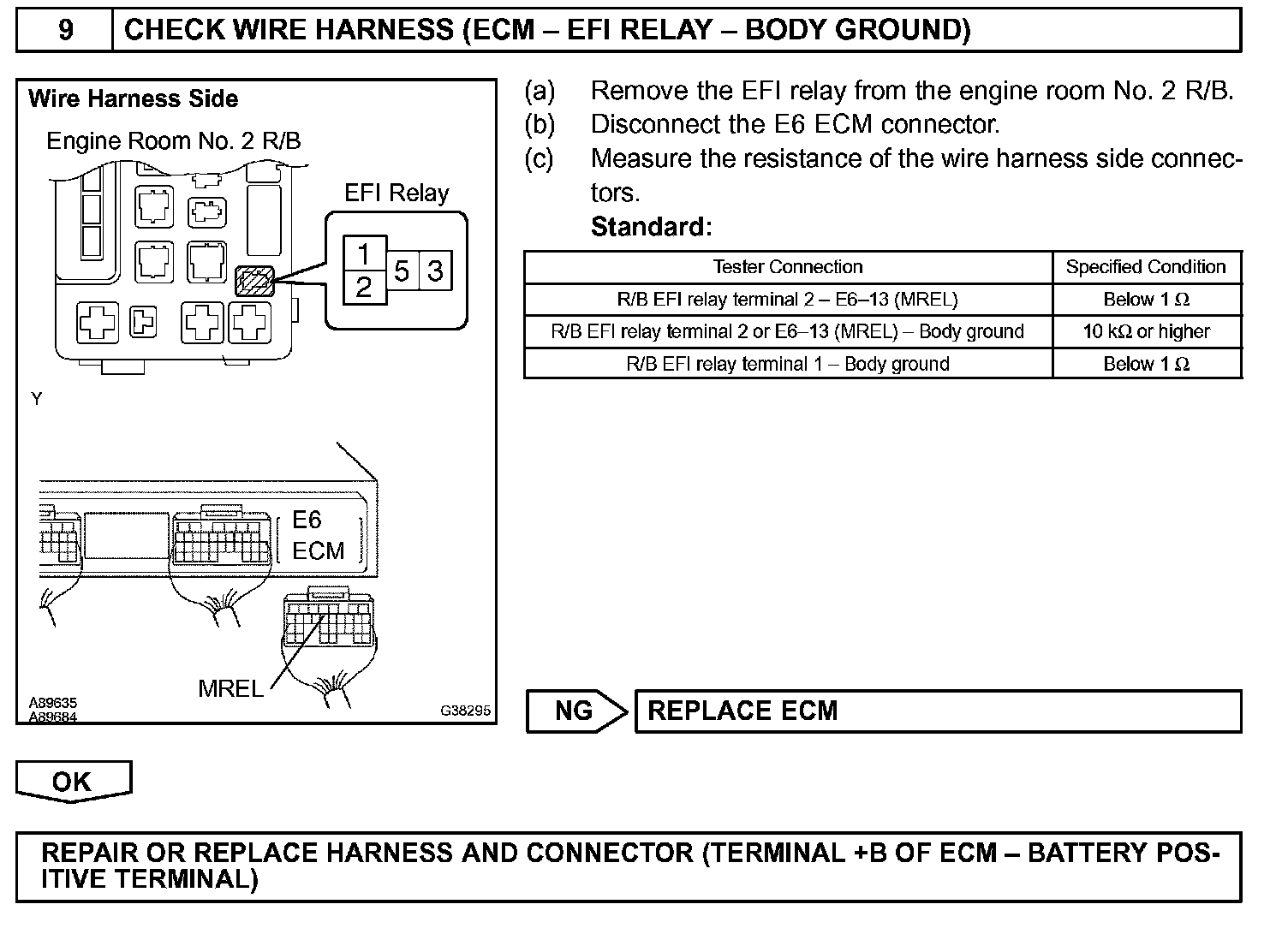 9 CHECK WIRE HARNESS (ECM – EFI RELAY – BODY GROUND)

Wire Harness Side

Engine Room No. 2 R/B

EFI Relay

1
2
5
3

Y

E6
ECM

MREL

A89635
A89684

G38295

(a) Remove the EFI relay from the engine room No. 2 R/B.
(b) Disconnect the E6 ECM connector.
(c) Measure the resistance of the wire harness side connectors.
Standard:

| Tester Connection | Specified Condition |
|---|---|
| R/B EFI relay terminal 2 – E6–13 (MREL) | Below 1 Ω |
| R/B EFI relay terminal 2 or E6–13 (MREL) – Body ground | 10 kΩ or higher |
| R/B EFI relay terminal 1 – Body ground | Below 1 Ω |

NG

REPLACE ECM

OK

REPAIR OR REPLACE HARNESS AND CONNECTOR (TERMINAL +B OF ECM – BATTERY POSITIVE TERMINAL)