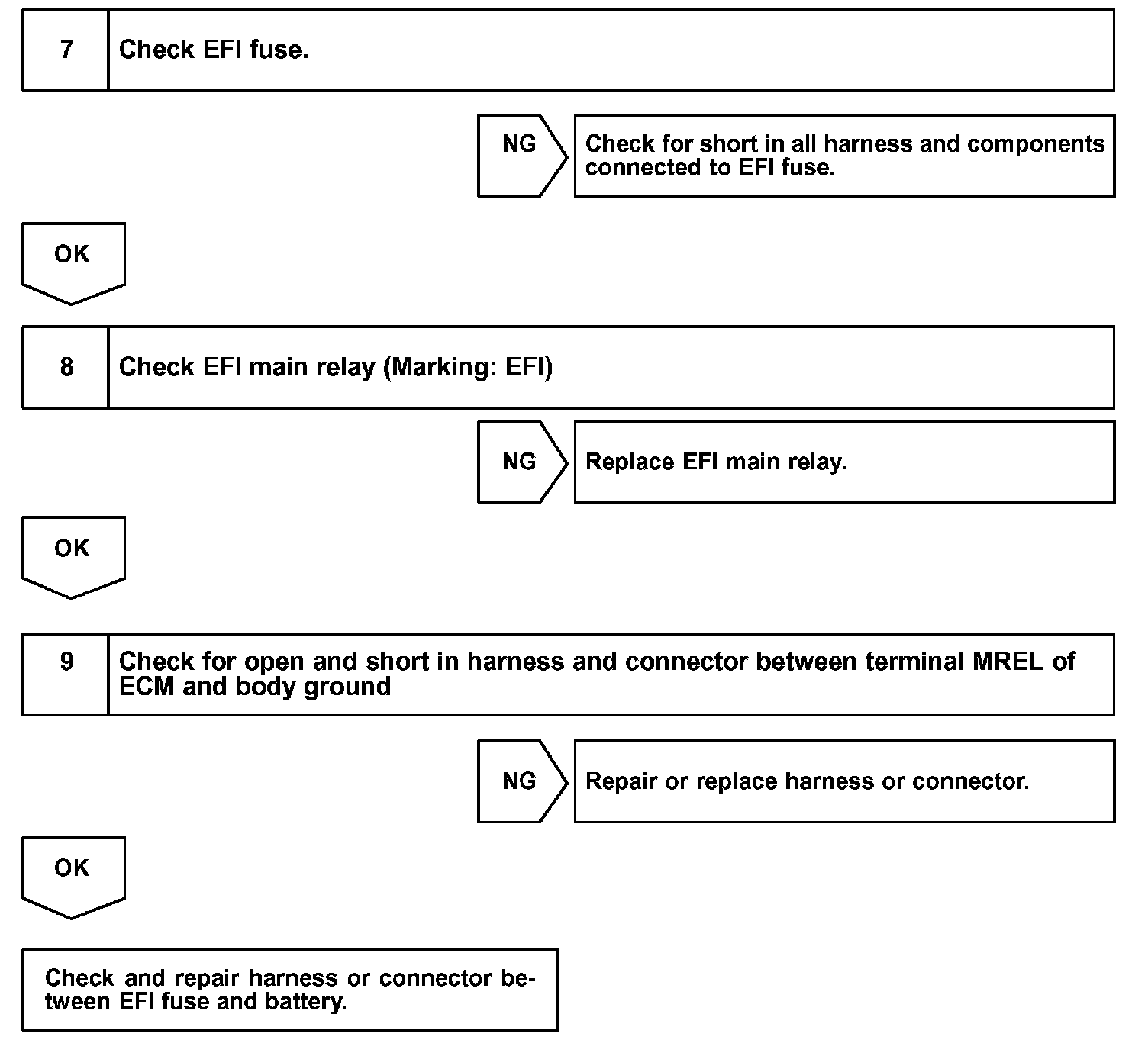 7 Check EFI fuse.

NG

Check for short in all harness and components connected to EFI fuse.

OK

8 Check EFI main relay (Marking: EFI)

NG

Replace EFI main relay.

OK

9 Check for open and short in harness and connector between terminal MREL of ECM and body ground

NG

Repair or replace harness or connector.

OK

Check and repair harness or connector between EFI fuse and battery.