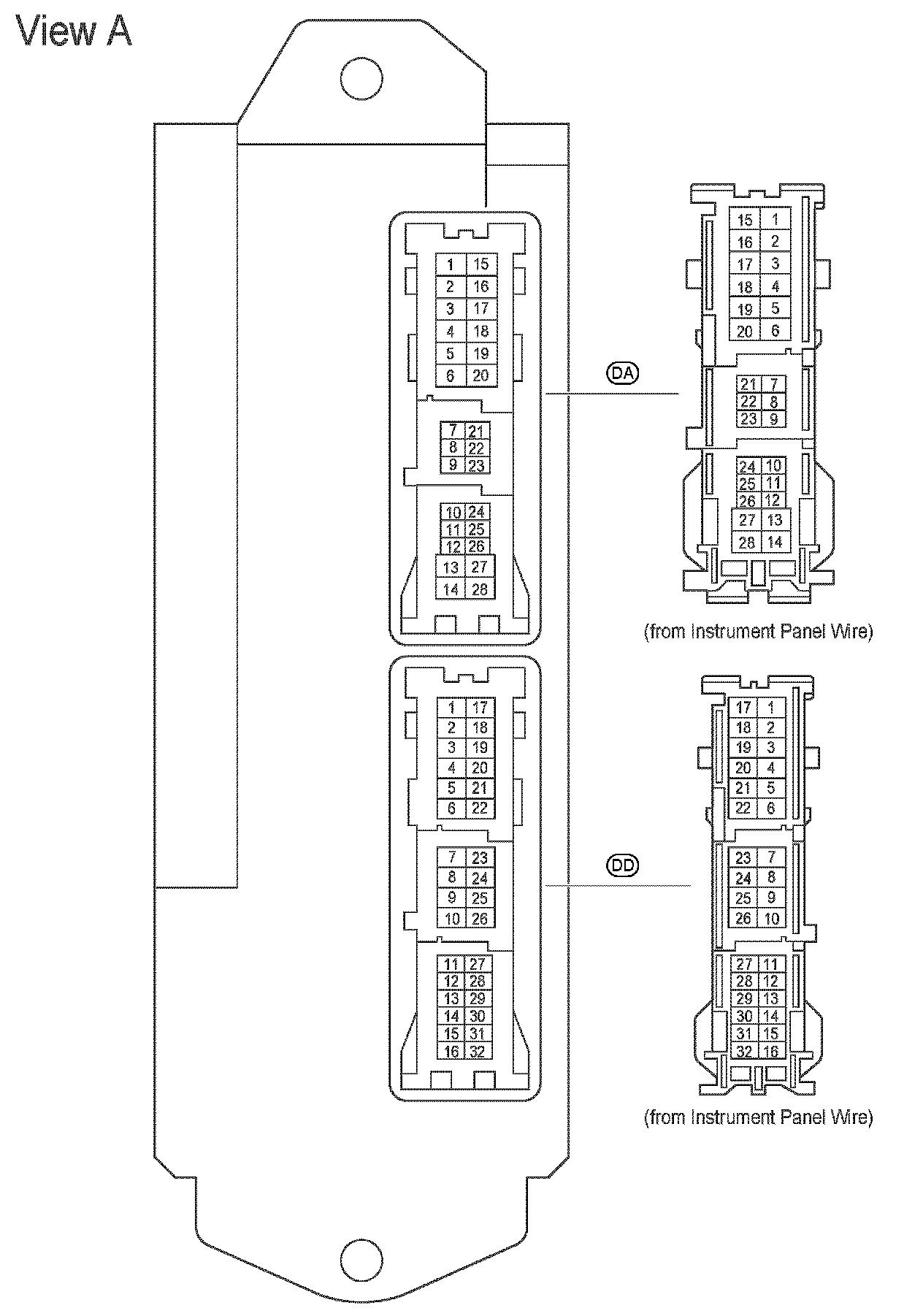 View A

1 15
2 16
3 17
4 18
5 19
6 20
7 21
8 22
9 23
10 24
11 25
12 26
13 27
14 28

DA

15 1
16 2
17 3
18 4
19 5
20 6
21 7
22 8
23 9
24 10
25 11
26 12
27 13
28 14

(from Instrument Panel Wire)

1 17
2 18
3 19
4 20
5 21
6 22
7 23
8 24
9 25
10 26
11 27
12 28
13 29
14 30
15 31
16 32

DD

17 1
18 2
19 3
20 4
21 5
22 6
23 7
24 8
25 9
26 10
27 11
28 12
29 13
30 14
31 15
32 16

(from Instrument Panel Wire)