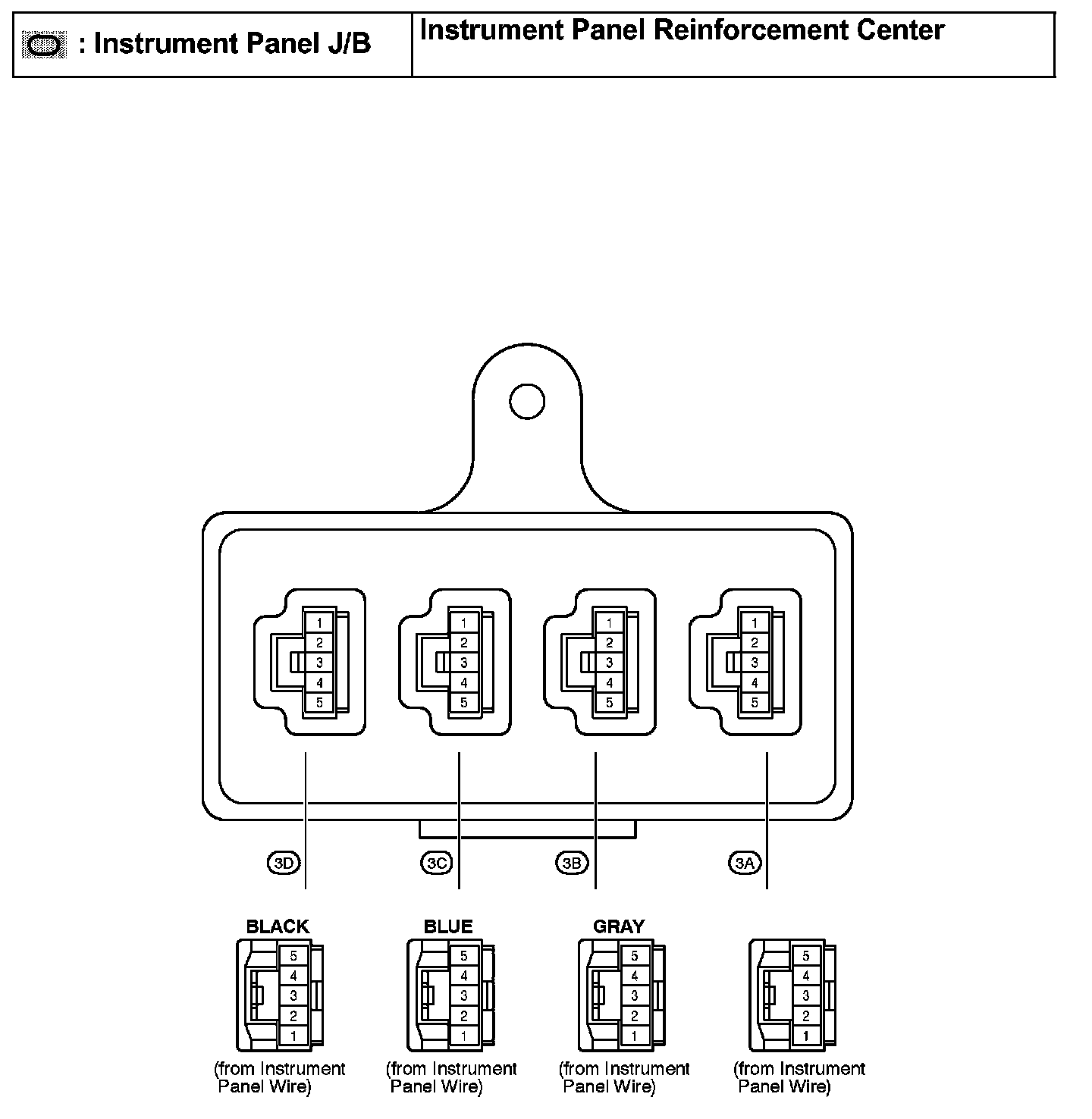 | : Instrument Panel J/B | Instrument Panel Reinforcement Center |
|---|---|

1
2
3
4
5

1
2
3
4
5

1
2
3
4
5

1
2
3
4
5

3D

3C

3B

3A

BLACK
5
4
3
2
1
(from Instrument Panel Wire)

BLUE
5
4
3
2
1
(from Instrument Panel Wire)

GRAY
5
4
3
2
1
(from Instrument Panel Wire)

5
4
3
2
1
(from Instrument Panel Wire)