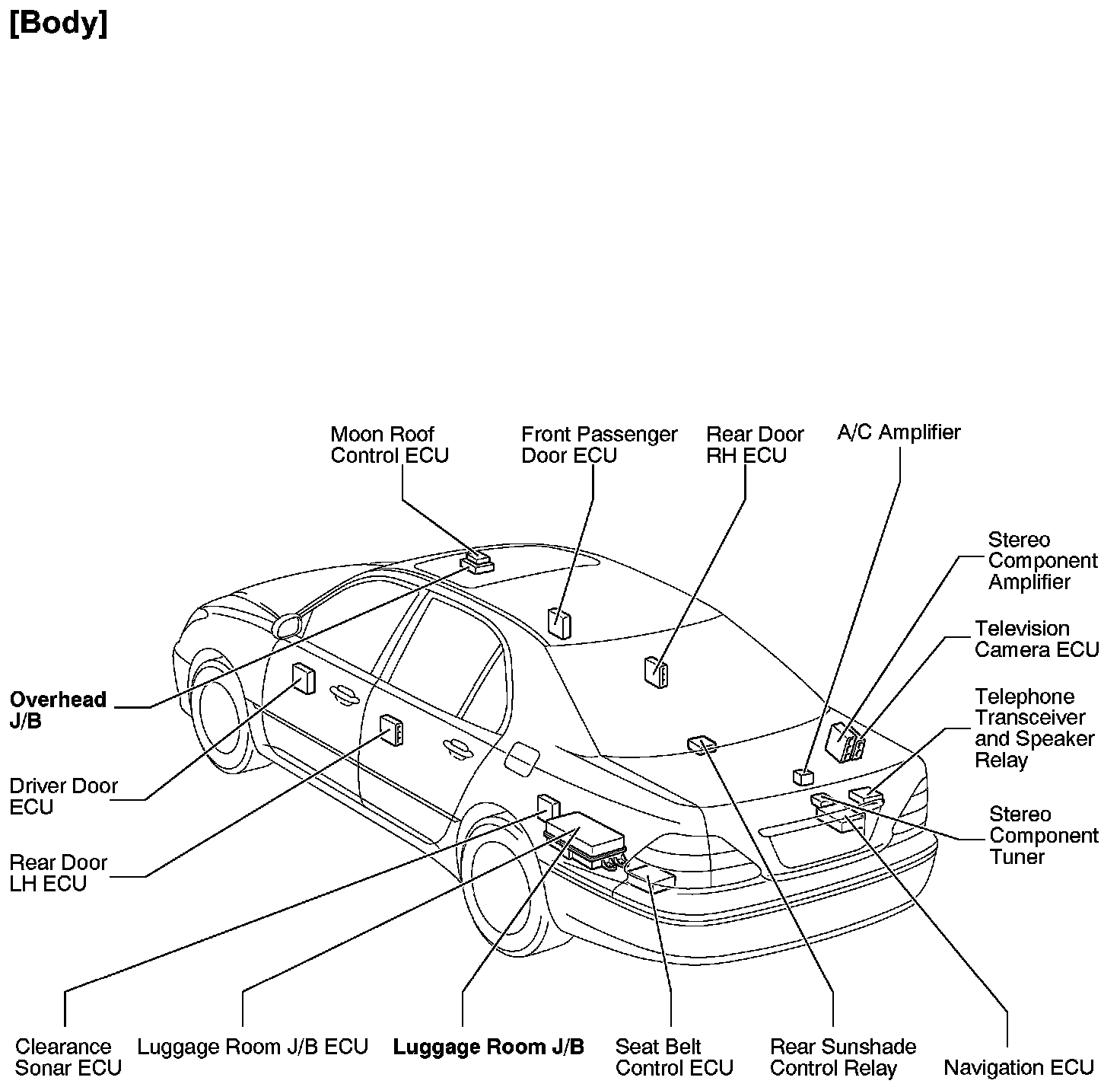 [Body]

Moon Roof Control ECU

Front Passenger Door ECU

Rear Door RH ECU

A/C Amplifier

Stereo Component Amplifier

Television Camera ECU

Telephone Transceiver and Speaker Relay

Stereo Component Tuner

Overhead J/B

Driver Door ECU

Rear Door LH ECU

Clearance Sonar ECU

Luggage Room J/B ECU

Luggage Room J/B

Seat Belt Control ECU

Rear Sunshade Control Relay

Navigation ECU