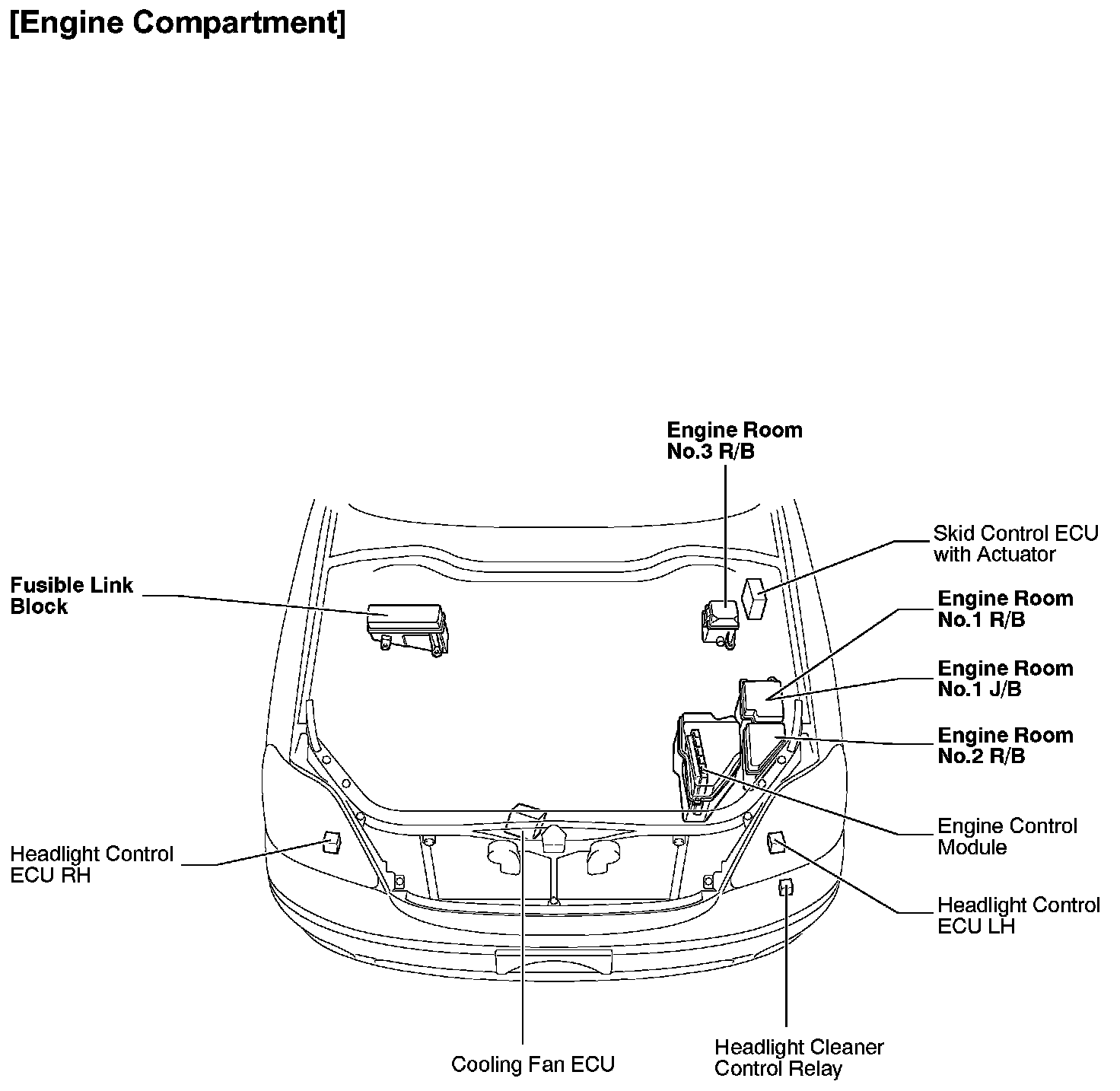 [Engine Compartment]

Engine Room
No.3 R/B

Skid Control ECU
with Actuator

Fusible Link
Block

Engine Room
No.1 R/B

Engine Room
No.1 J/B

Engine Room
No.2 R/B

Engine Control
Module

Headlight Control
ECU RH

Headlight Control
ECU LH

Cooling Fan ECU

Headlight Cleaner
Control Relay