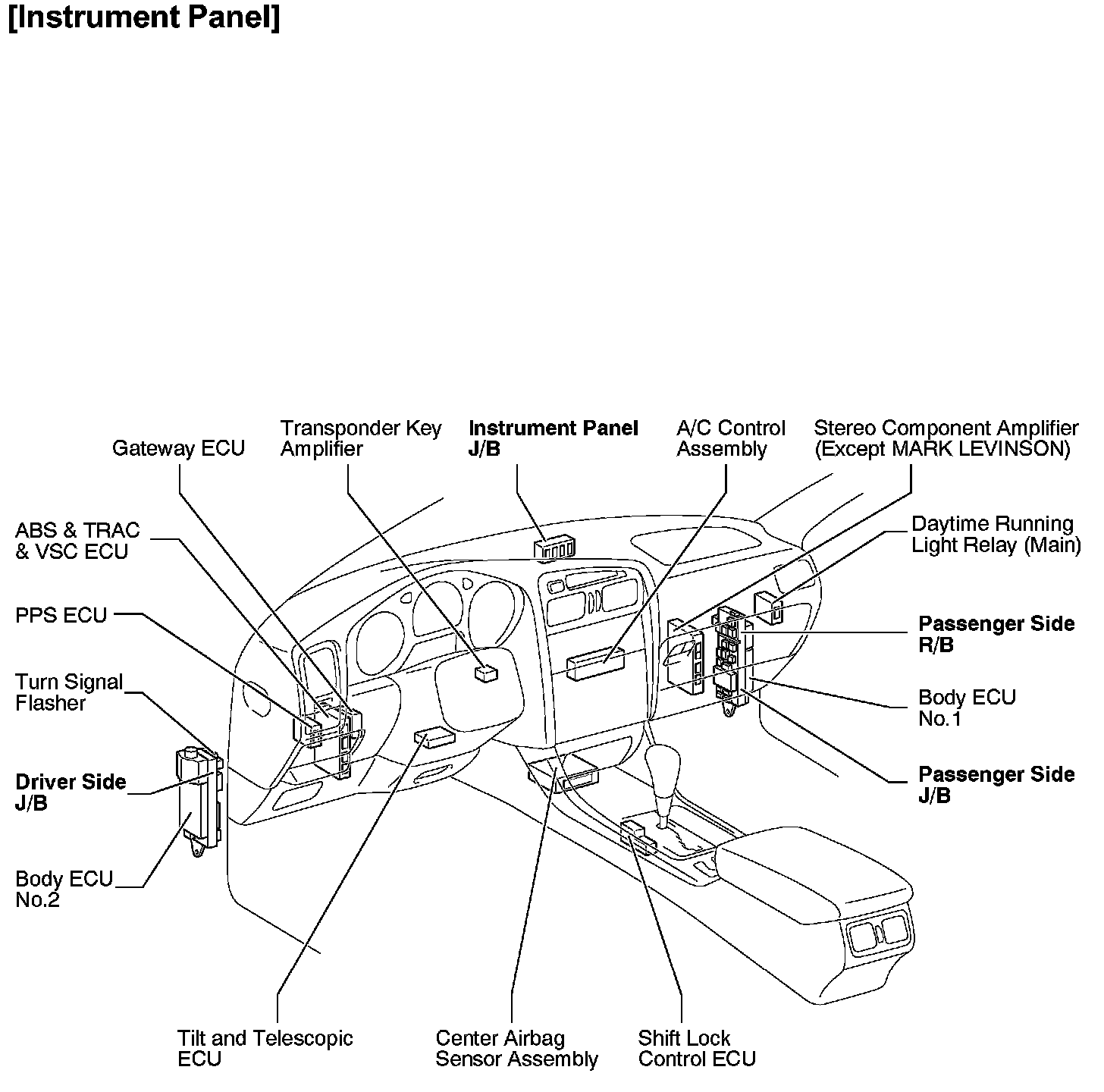 [Instrument Panel]

Gateway ECU

Transponder Key Amplifier

Instrument Panel J/B

A/C Control Assembly

Stereo Component Amplifier (Except MARK LEVINSON)

ABS & TRAC & VSC ECU

Daytime Running Light Relay (Main)

PPS ECU

Passenger Side R/B

Turn Signal Flasher

Body ECU No.1

Driver Side J/B

Passenger Side J/B

Body ECU No.2

Tilt and Telescopic ECU

Center Airbag Sensor Assembly

Shift Lock Control ECU