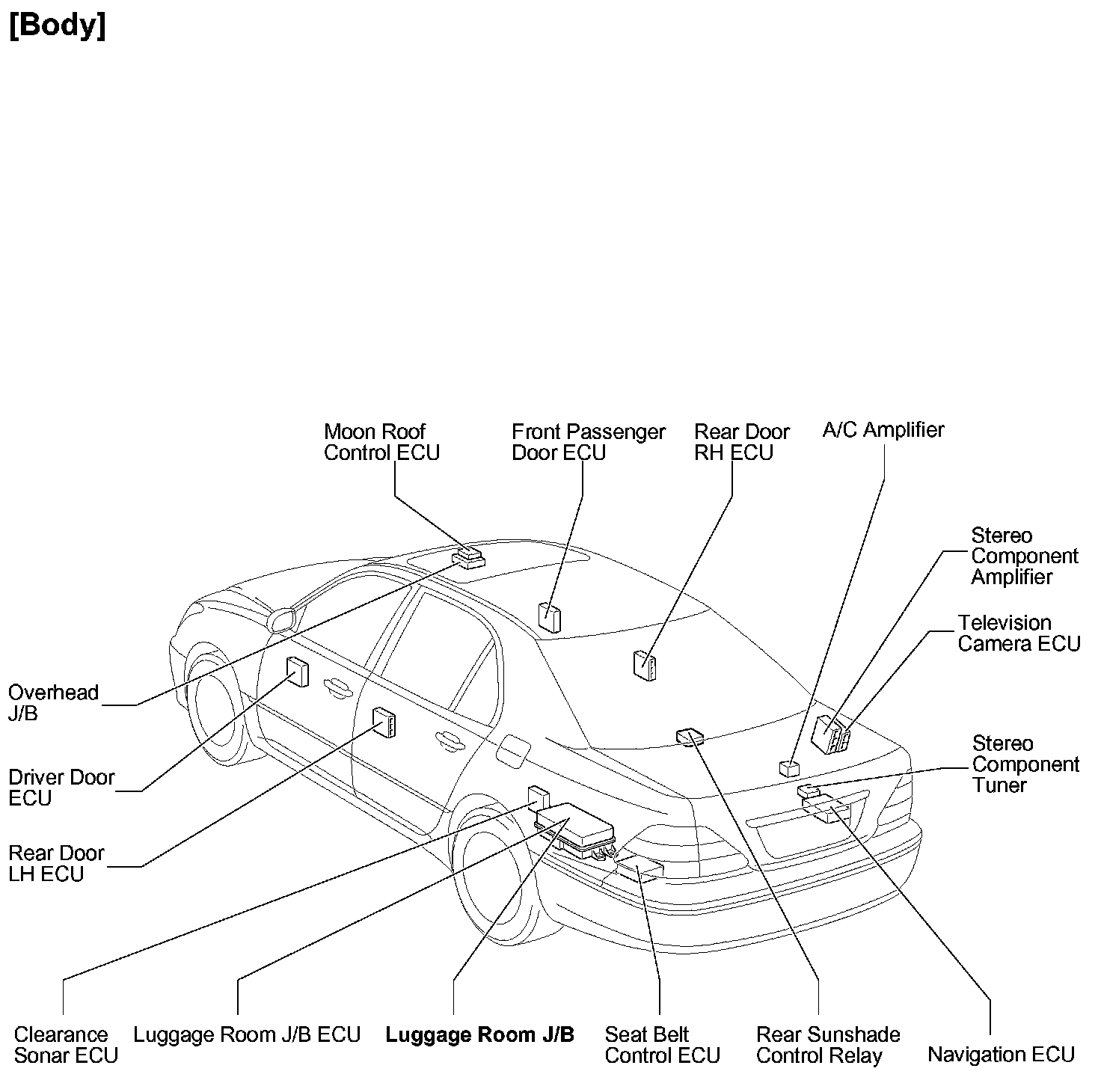 [Body]

Moon Roof Control ECU

Front Passenger Door ECU

Rear Door RH ECU

A/C Amplifier

Stereo Component Amplifier

Television Camera ECU

Stereo Component Tuner

Overhead J/B

Driver Door ECU

Rear Door LH ECU

Clearance Sonar ECU

Luggage Room J/B ECU

Luggage Room J/B

Seat Belt Control ECU

Rear Sunshade Control Relay

Navigation ECU