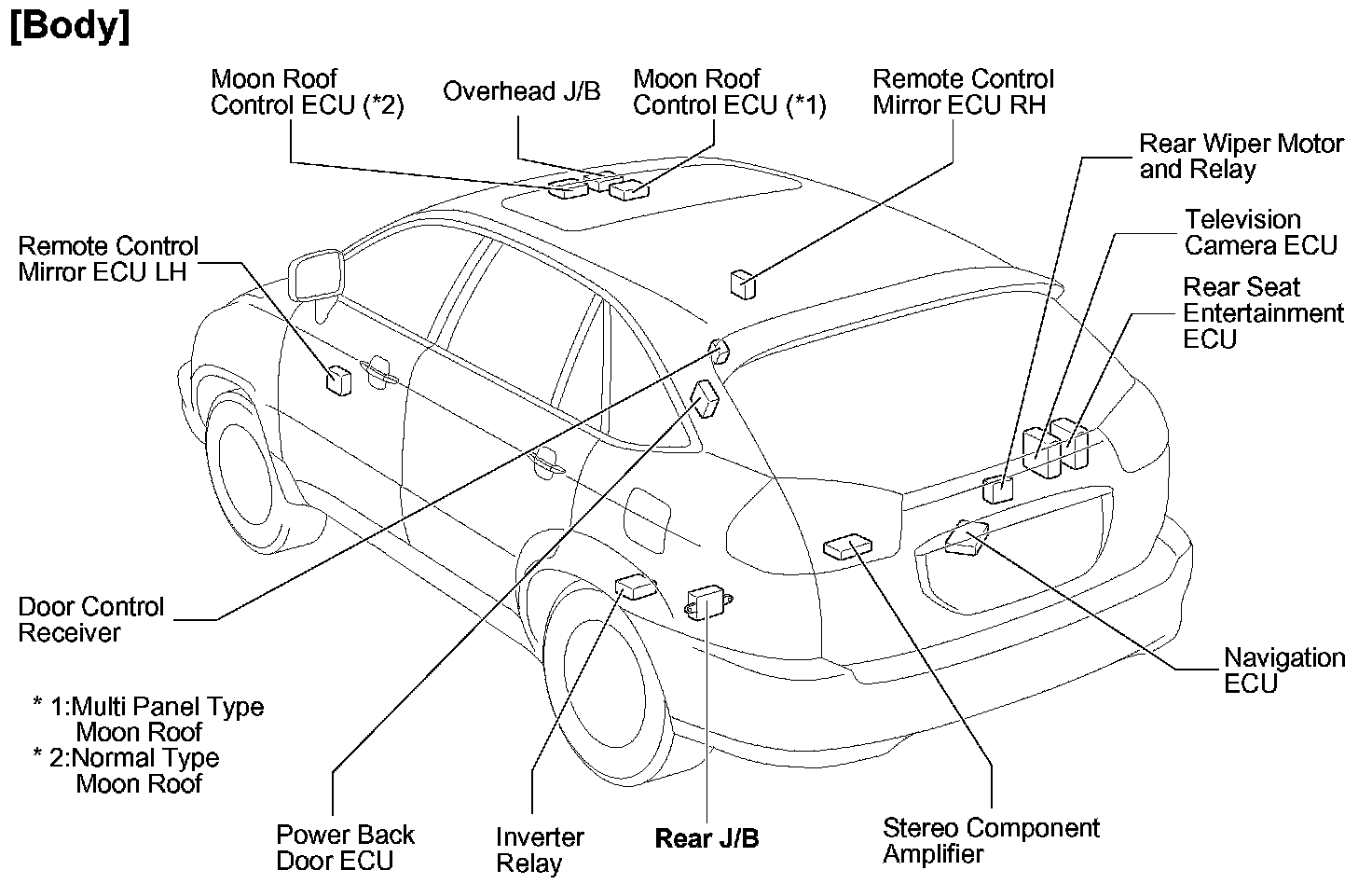 [Body]

Moon Roof Control ECU (*2)

Overhead J/B

Moon Roof Control ECU (*1)

Remote Control Mirror ECU RH

Rear Wiper Motor and Relay

Television Camera ECU

Rear Seat Entertainment ECU

Remote Control Mirror ECU LH

Door Control Receiver

* 1:Multi Panel Type Moon Roof
* 2:Normal Type Moon Roof

Navigation ECU

Power Back Door ECU

Inverter Relay

Rear J/B

Stereo Component Amplifier