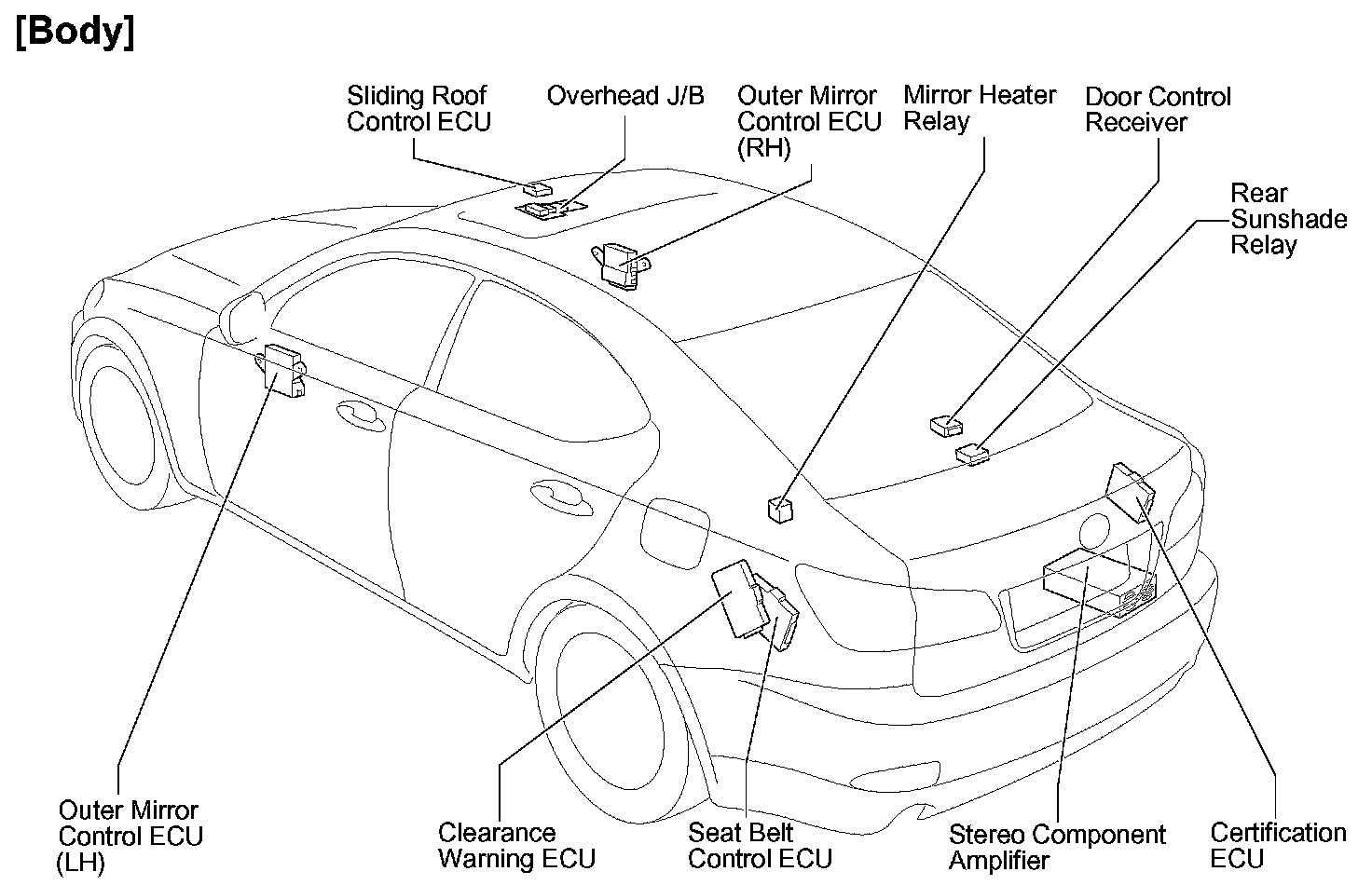 [Body]

Sliding Roof Control ECU

Overhead J/B

Outer Mirror Control ECU (RH)

Mirror Heater Relay

Door Control Receiver

Rear Sunshade Relay

Outer Mirror Control ECU (LH)

Clearance Warning ECU

Seat Belt Control ECU

Stereo Component Amplifier

Certification ECU