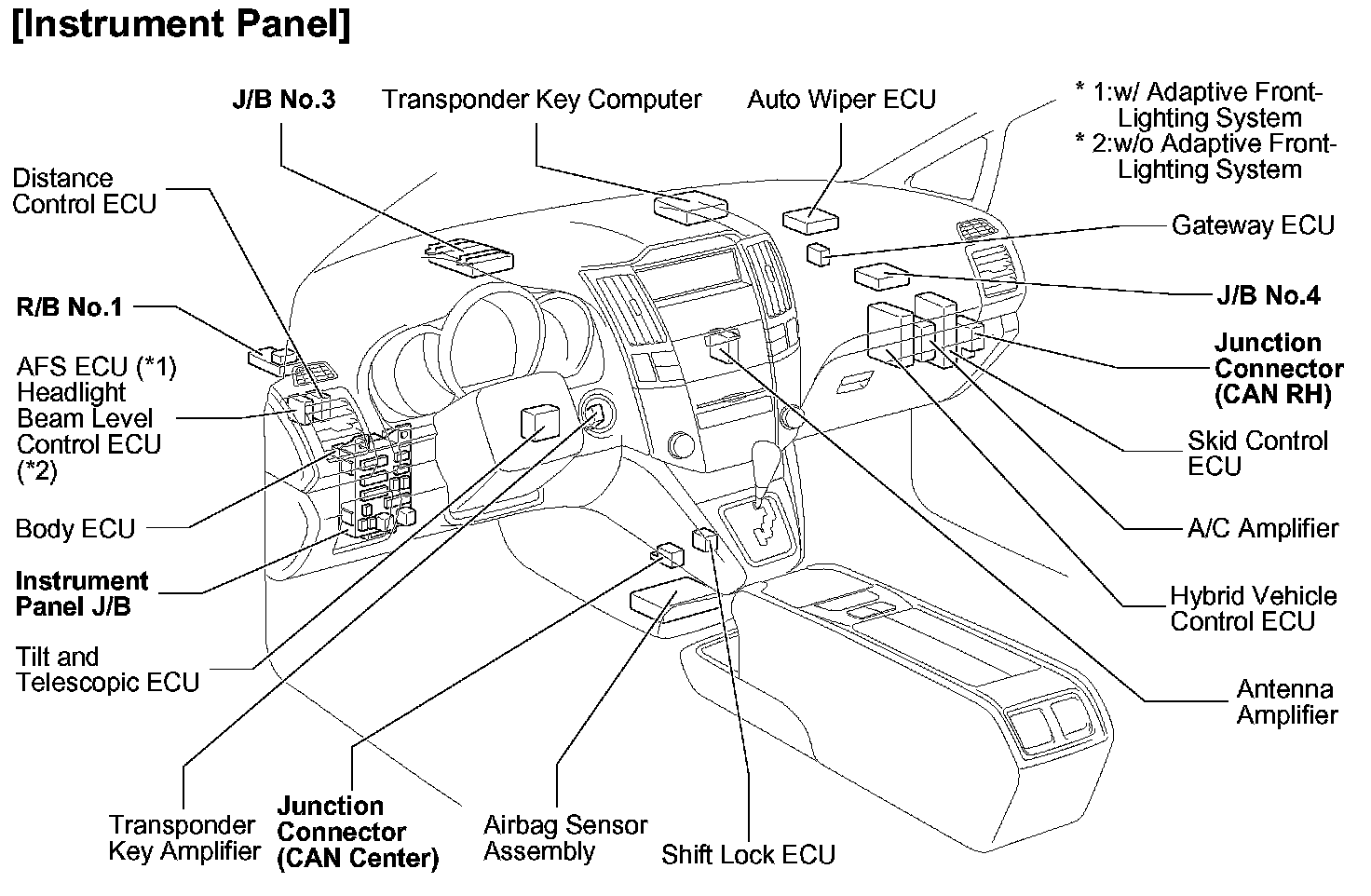 [Instrument Panel]

J/B No.3

Transponder Key Computer

Auto Wiper ECU

* 1:w/ Adaptive Front-Lighting System
* 2:w/o Adaptive Front-Lighting System

Distance Control ECU

Gateway ECU

R/B No.1

J/B No.4

AFS ECU (*1) Headlight Beam Level Control ECU (*2)

Junction Connector (CAN RH)

Skid Control ECU

Body ECU

A/C Amplifier

Instrument Panel J/B

Hybrid Vehicle Control ECU

Tilt and Telescopic ECU

Antenna Amplifier

Transponder Key Amplifier

Junction Connector (CAN Center)

Airbag Sensor Assembly

Shift Lock ECU