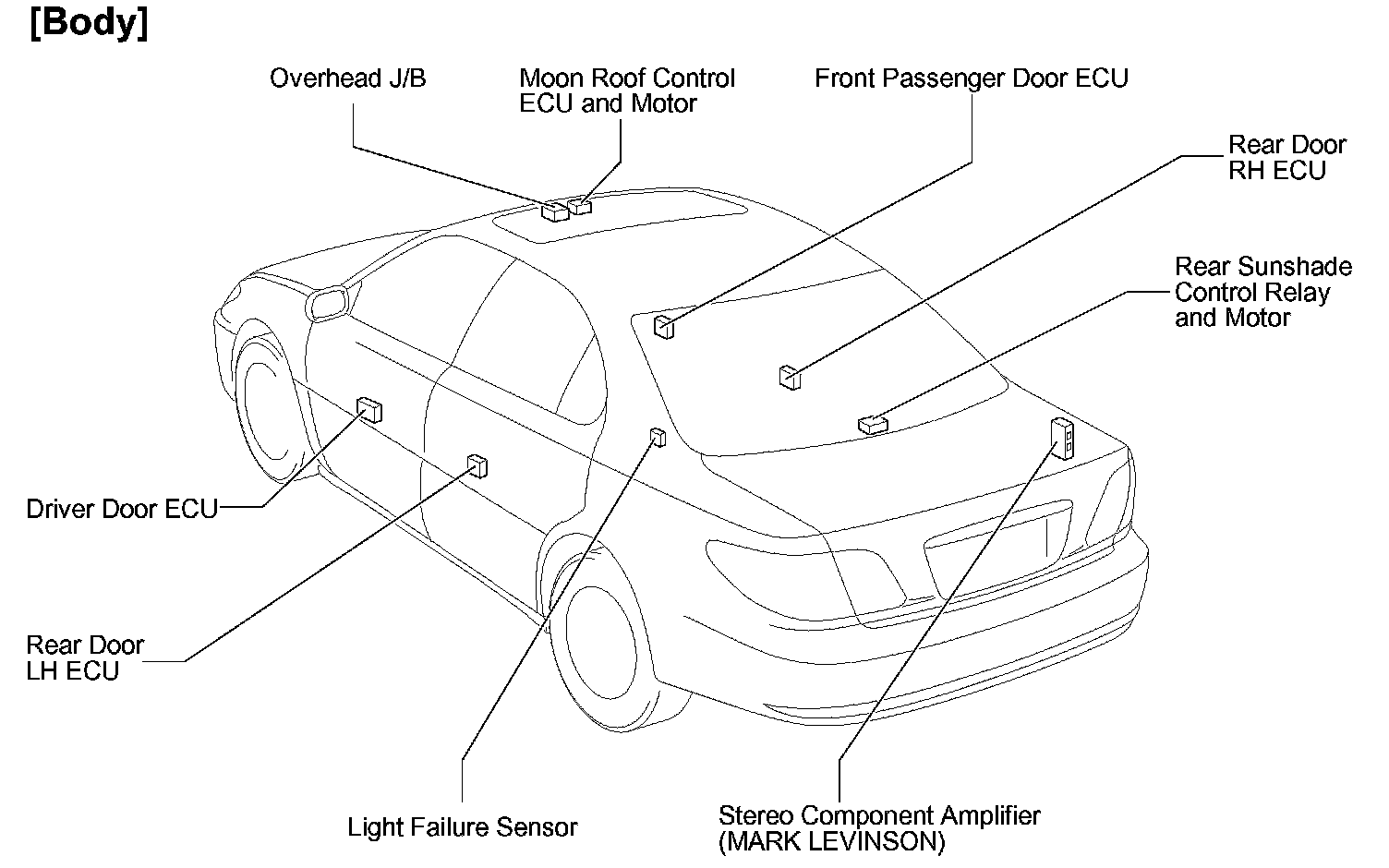 [Body]

Overhead J/B

Moon Roof Control ECU and Motor

Front Passenger Door ECU

Rear Door RH ECU

Rear Sunshade Control Relay and Motor

Driver Door ECU

Rear Door LH ECU

Light Failure Sensor

Stereo Component Amplifier (MARK LEVINSON)