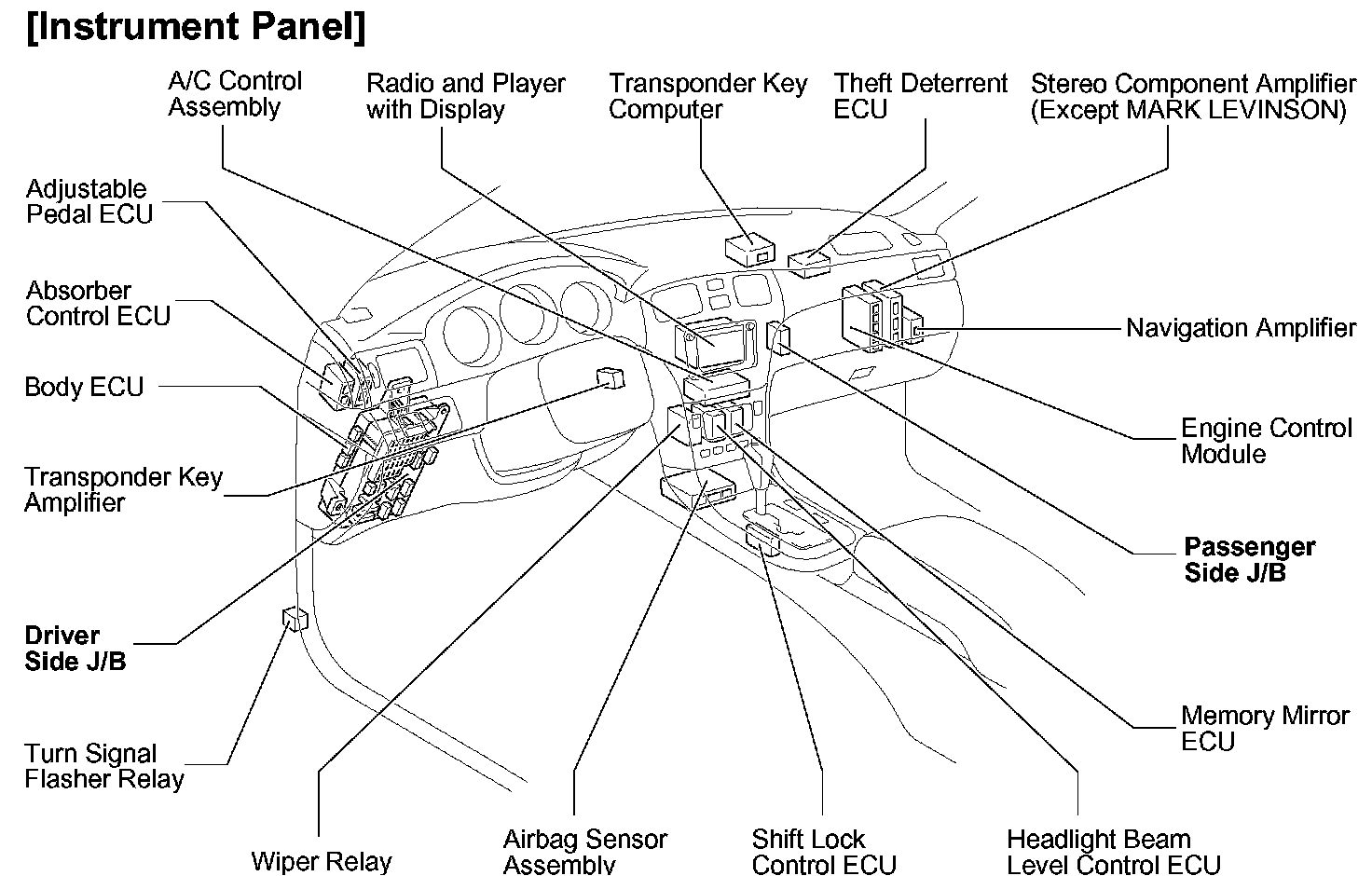 [Instrument Panel]

A/C Control Assembly

Radio and Player with Display

Transponder Key Computer

Theft Deterrent ECU

Stereo Component Amplifier (Except MARK LEVINSON)

Adjustable Pedal ECU

Absorber Control ECU

Body ECU

Transponder Key Amplifier

Driver Side J/B

Turn Signal Flasher Relay

Navigation Amplifier

Engine Control Module

Passenger Side J/B

Memory Mirror ECU

Wiper Relay

Airbag Sensor Assembly

Shift Lock Control ECU

Headlight Beam Level Control ECU