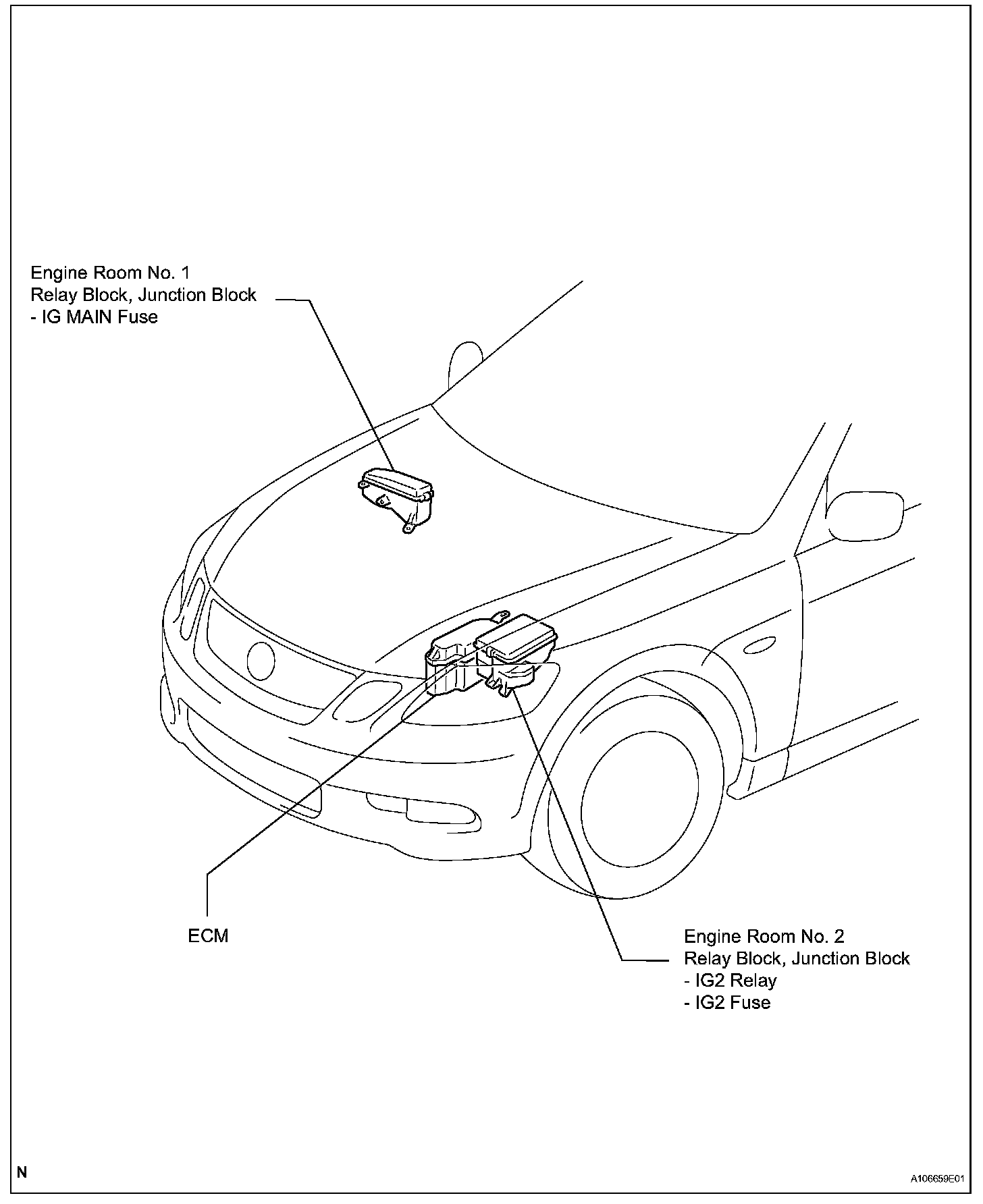 Engine Room No. 1
Relay Block, Junction Block
- IG MAIN Fuse

ECM

Engine Room No. 2
Relay Block, Junction Block
- IG2 Relay
- IG2 Fuse

N

A106659E01