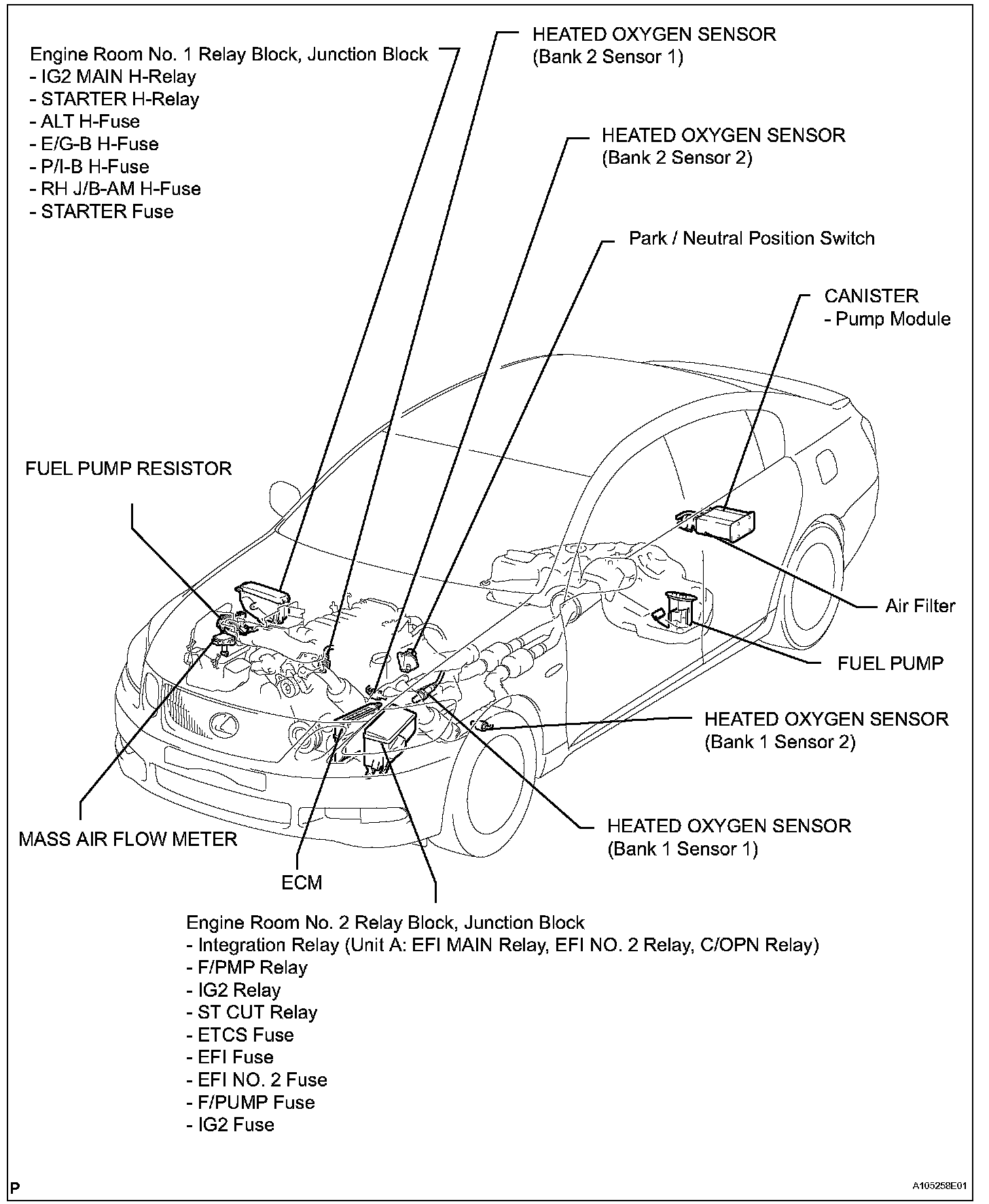 Engine Room No. 1 Relay Block, Junction Block
- IG2 MAIN H-Relay
- STARTER H-Relay
- ALT H-Fuse
- E/G-B H-Fuse
- P/I-B H-Fuse
- RH J/B-AM H-Fuse
- STARTER Fuse

HEATED OXYGEN SENSOR
(Bank 2 Sensor 1)

HEATED OXYGEN SENSOR
(Bank 2 Sensor 2)

Park / Neutral Position Switch

CANISTER
- Pump Module

FUEL PUMP RESISTOR

Air Filter

FUEL PUMP

HEATED OXYGEN SENSOR
(Bank 1 Sensor 2)

HEATED OXYGEN SENSOR
(Bank 1 Sensor 1)

MASS AIR FLOW METER

ECM

Engine Room No. 2 Relay Block, Junction Block
- Integration Relay (Unit A: EFI MAIN Relay, EFI NO. 2 Relay, C/OPN Relay)
- F/PMP Relay
- IG2 Relay
- ST CUT Relay
- ETCS Fuse
- EFI Fuse
- EFI NO. 2 Fuse
- F/PUMP Fuse
- IG2 Fuse

P

A105258E01