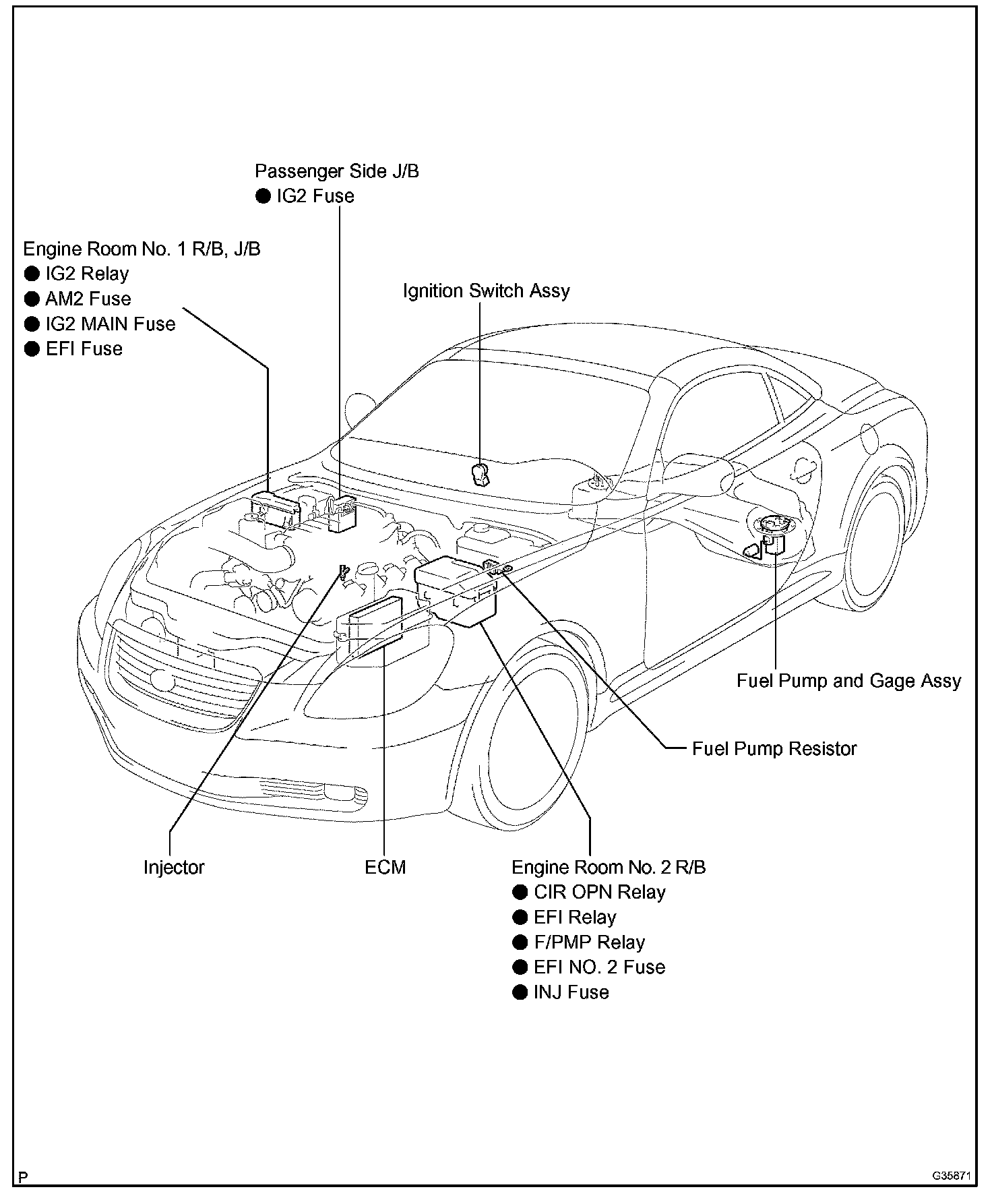 Passenger Side J/B
● IG2 Fuse

Engine Room No. 1 R/B, J/B
● IG2 Relay
● AM2 Fuse
● IG2 MAIN Fuse
● EFI Fuse

Ignition Switch Assy

Fuel Pump and Gage Assy

Fuel Pump Resistor

Injector

ECM

Engine Room No. 2 R/B
● CIR OPN Relay
● EFI Relay
● F/PMP Relay
● EFI NO. 2 Fuse
● INJ Fuse

P

G35871