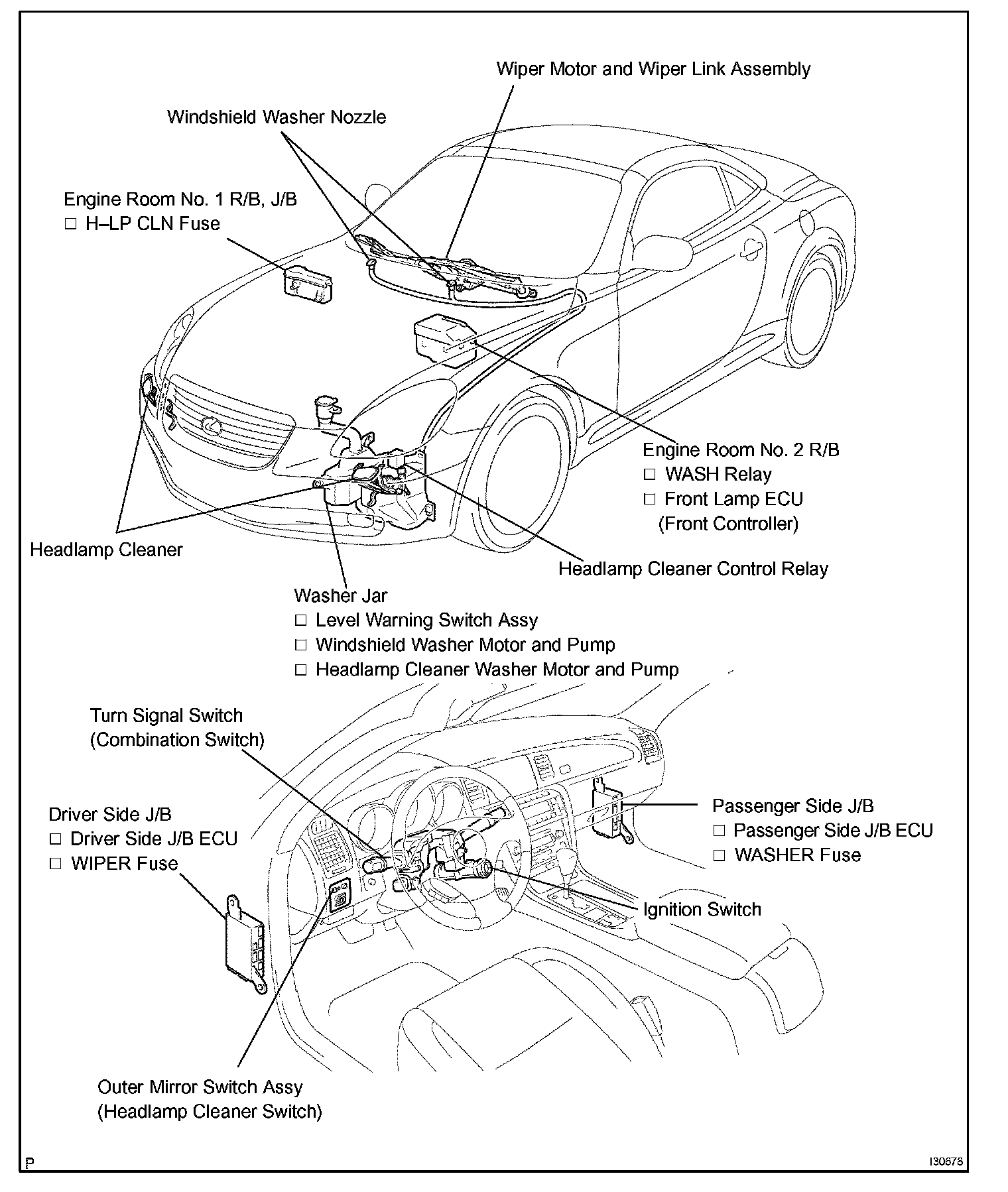 Wiper Motor and Wiper Link Assembly

Windshield Washer Nozzle

Engine Room No. 1 R/B, J/B
□ H–LP CLN Fuse

Engine Room No. 2 R/B
□ WASH Relay
□ Front Lamp ECU
(Front Controller)

Headlamp Cleaner

Headlamp Cleaner Control Relay

Washer Jar
□ Level Warning Switch Assy
□ Windshield Washer Motor and Pump
□ Headlamp Cleaner Washer Motor and Pump

Turn Signal Switch
(Combination Switch)

Driver Side J/B
□ Driver Side J/B ECU
□ WIPER Fuse

Passenger Side J/B
□ Passenger Side J/B ECU
□ WASHER Fuse

Ignition Switch

Outer Mirror Switch Assy
(Headlamp Cleaner Switch)

P

I30678