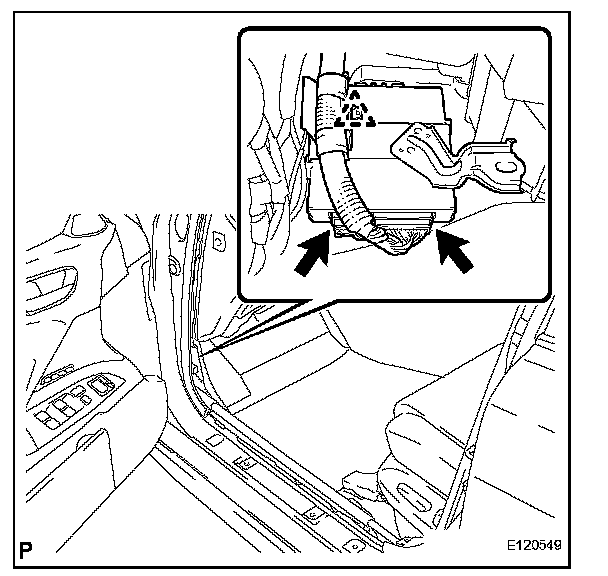 P

E120549