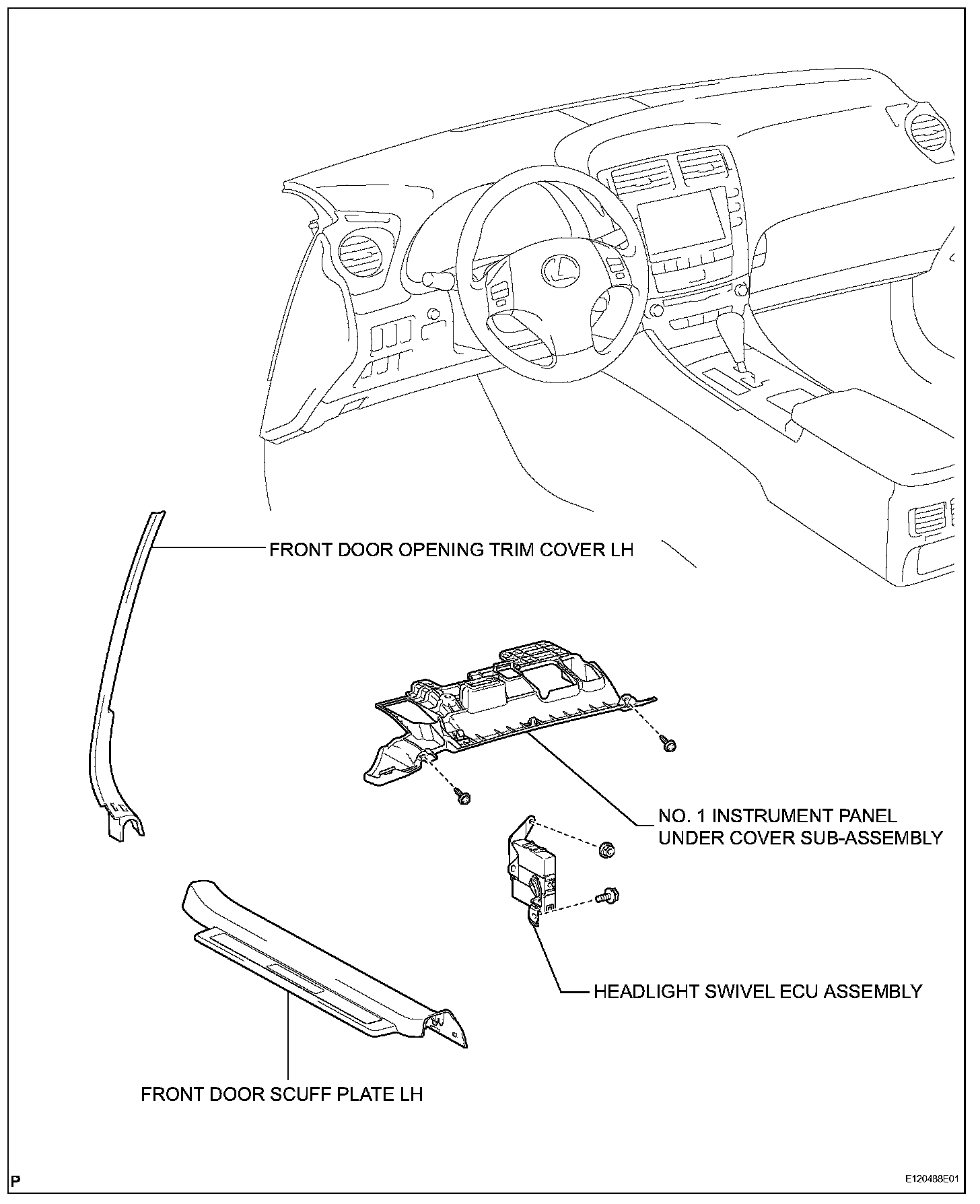 FRONT DOOR OPENING TRIM COVER LH

NO. 1 INSTRUMENT PANEL UNDER COVER SUB-ASSEMBLY

HEADLIGHT SWIVEL ECU ASSEMBLY

FRONT DOOR SCUFF PLATE LH

P

E120488E01