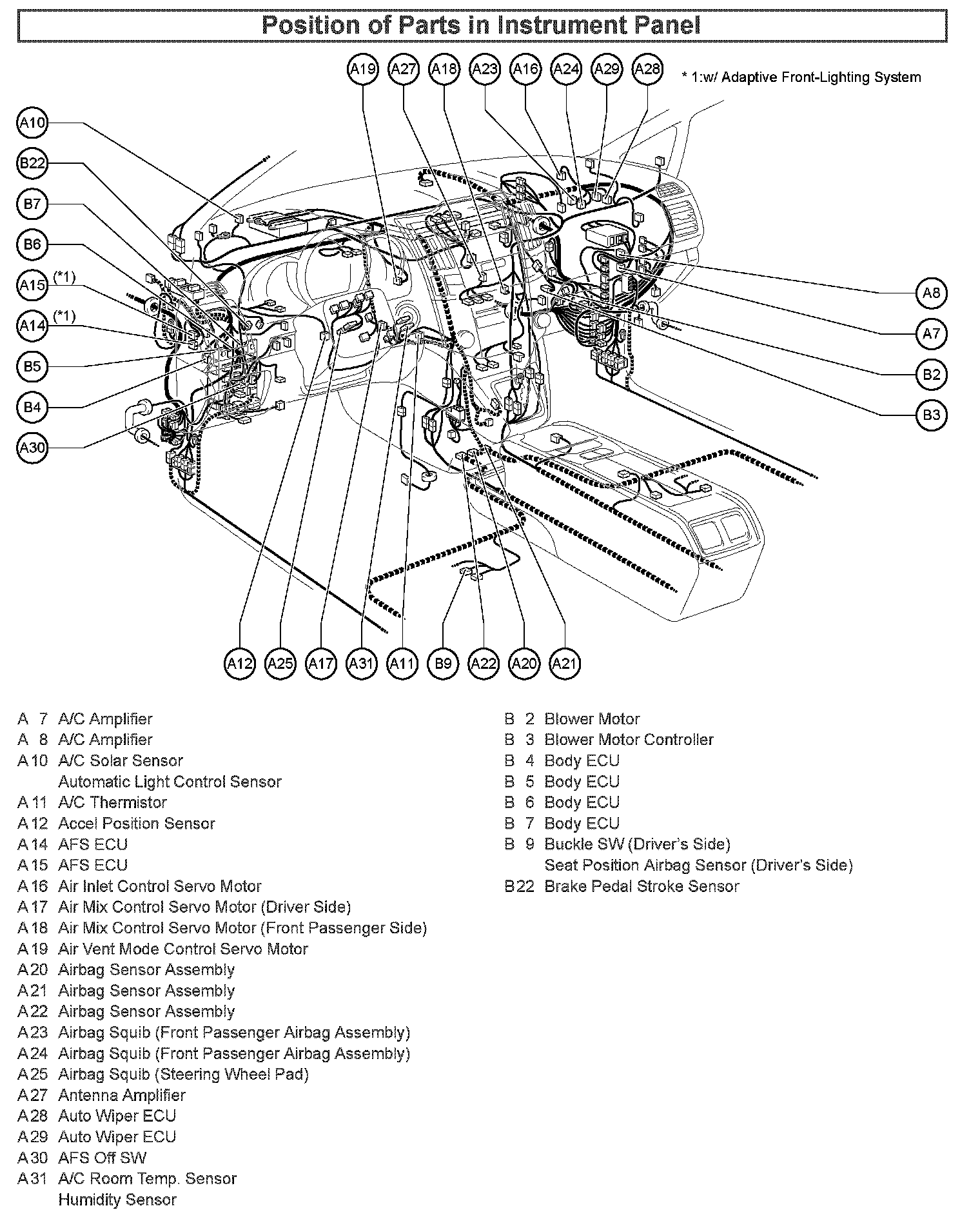 Position of Parts in Instrument Panel

A19 A27 A18 A23 A16 A24 A29 A28

* 1:w/ Adaptive Front-Lighting System

A10
B22
B7
B6
A15 (*1)
A14 (*1)
B5
B4
A30

A8
A7
B2
B3

A12 A25 A17 A31 A11 B9 A22 A20 A21

A 7 A/C Amplifier
A 8 A/C Amplifier
A10 A/C Solar Sensor
Automatic Light Control Sensor
A11 A/C Thermistor
A12 Accel Position Sensor
A14 AFS ECU
A15 AFS ECU
A16 Air Inlet Control Servo Motor
A17 Air Mix Control Servo Motor (Driver Side)
A18 Air Mix Control Servo Motor (Front Passenger Side)
A19 Air Vent Mode Control Servo Motor
A20 Airbag Sensor Assembly
A21 Airbag Sensor Assembly
A22 Airbag Sensor Assembly
A23 Airbag Squib (Front Passenger Airbag Assembly)
A24 Airbag Squib (Front Passenger Airbag Assembly)
A25 Airbag Squib (Steering Wheel Pad)
A27 Antenna Amplifier
A28 Auto Wiper ECU
A29 Auto Wiper ECU
A30 AFS Off SW
A31 A/C Room Temp. Sensor
Humidity Sensor

B 2 Blower Motor
B 3 Blower Motor Controller
B 4 Body ECU
B 5 Body ECU
B 6 Body ECU
B 7 Body ECU
B 9 Buckle SW (Driver's Side)
Seat Position Airbag Sensor (Driver's Side)
B22 Brake Pedal Stroke Sensor