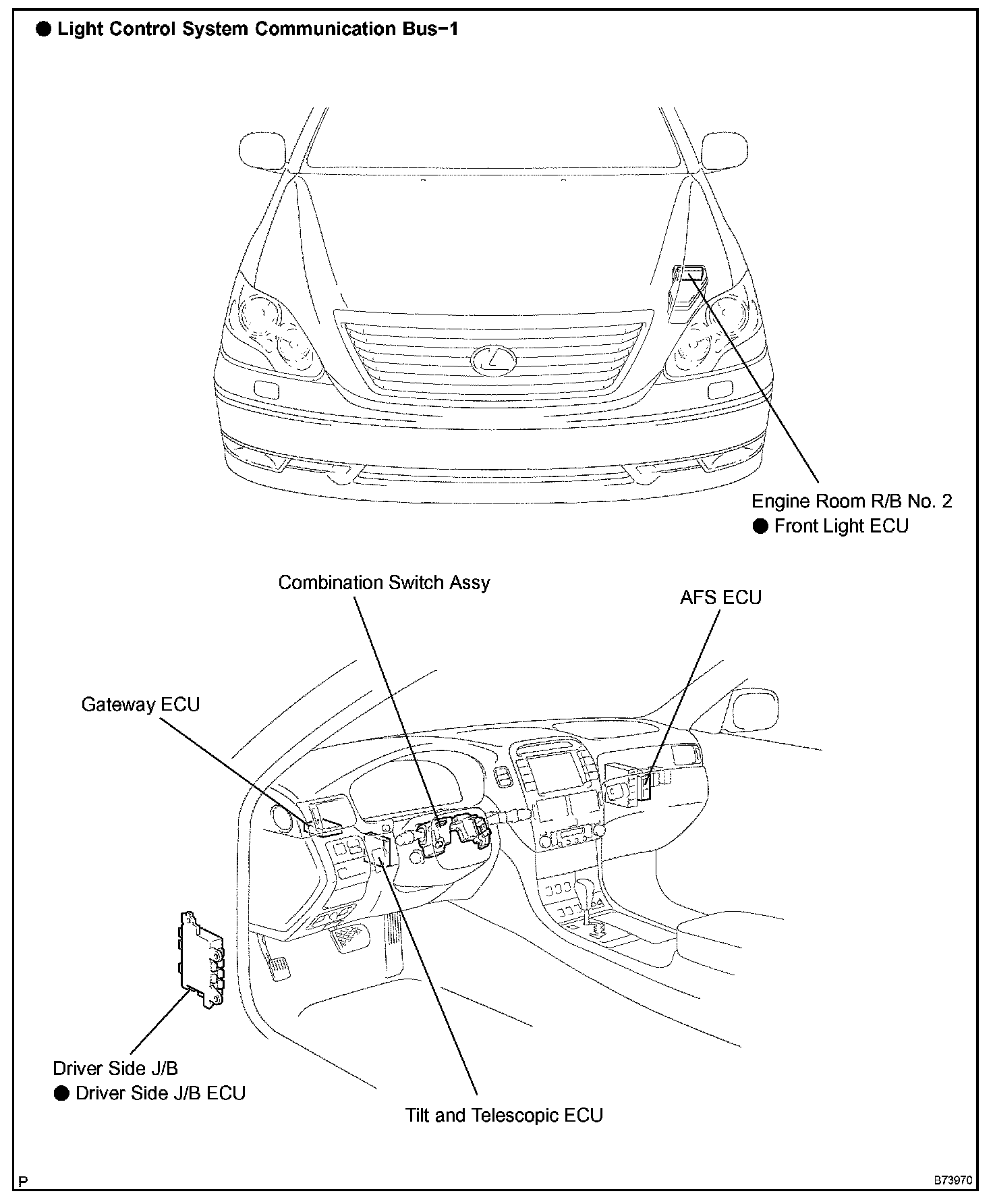 ● Light Control System Communication Bus−1

Engine Room R/B No. 2
● Front Light ECU

Combination Switch Assy

AFS ECU

Gateway ECU

Driver Side J/B
● Driver Side J/B ECU

Tilt and Telescopic ECU

P

B73970