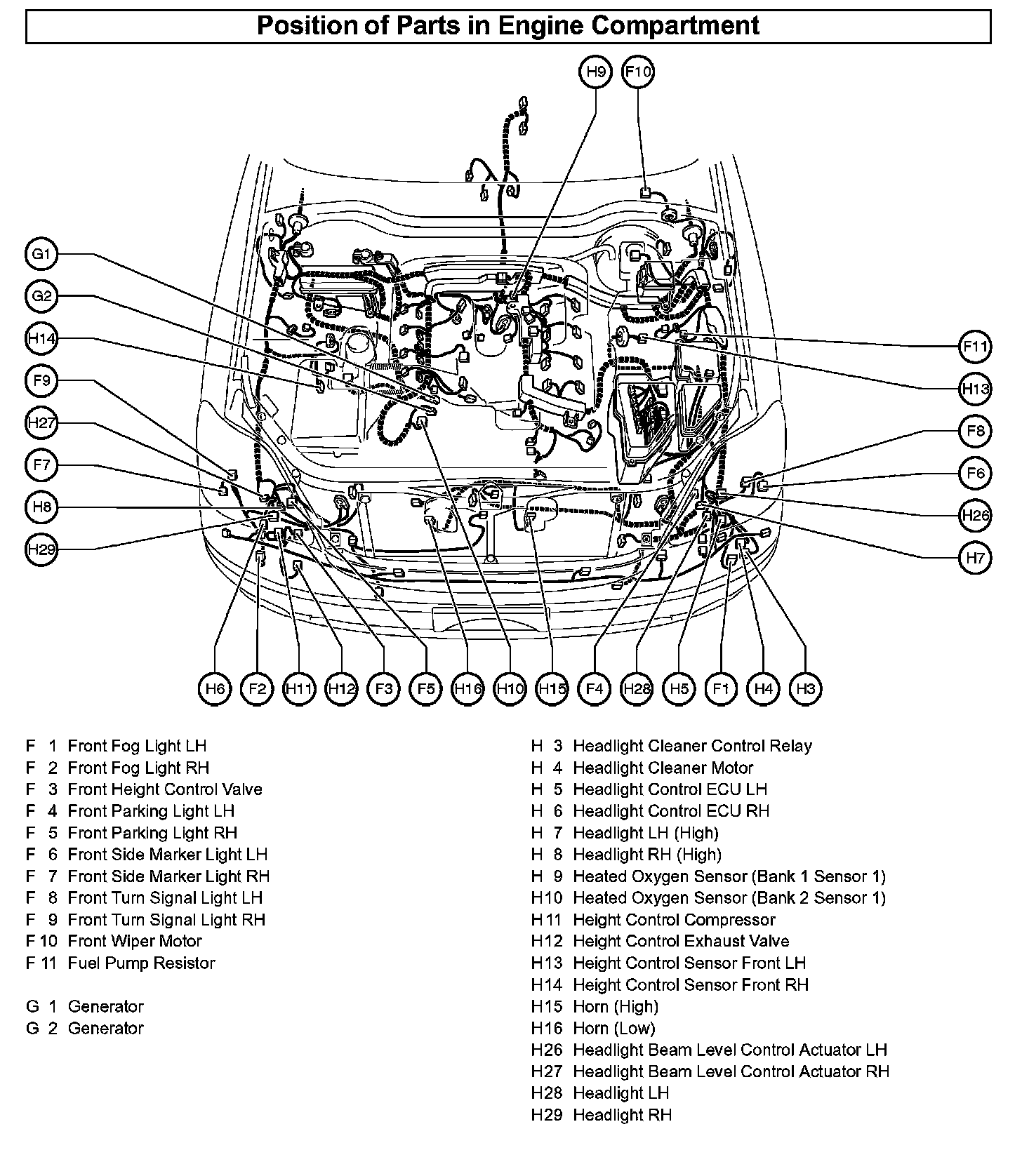 Position of Parts in Engine Compartment

H9
F10
G1
G2
H14
F9
H27
F7
H8
H29
F11
H13
F8
F6
H26
H7
H6 F2 H11 H12 F3 F5 H16 H10 H15 F4 H28 H5 F1 H4 H3

F 1 Front Fog Light LH
F 2 Front Fog Light RH
F 3 Front Height Control Valve
F 4 Front Parking Light LH
F 5 Front Parking Light RH
F 6 Front Side Marker Light LH
F 7 Front Side Marker Light RH
F 8 Front Turn Signal Light LH
F 9 Front Turn Signal Light RH
F 10 Front Wiper Motor
F 11 Fuel Pump Resistor

G 1 Generator
G 2 Generator

H 3 Headlight Cleaner Control Relay
H 4 Headlight Cleaner Motor
H 5 Headlight Control ECU LH
H 6 Headlight Control ECU RH
H 7 Headlight LH (High)
H 8 Headlight RH (High)
H 9 Heated Oxygen Sensor (Bank 1 Sensor 1)
H10 Heated Oxygen Sensor (Bank 2 Sensor 1)
H11 Height Control Compressor
H12 Height Control Exhaust Valve
H13 Height Control Sensor Front LH
H14 Height Control Sensor Front RH
H15 Horn (High)
H16 Horn (Low)
H26 Headlight Beam Level Control Actuator LH
H27 Headlight Beam Level Control Actuator RH
H28 Headlight LH
H29 Headlight RH