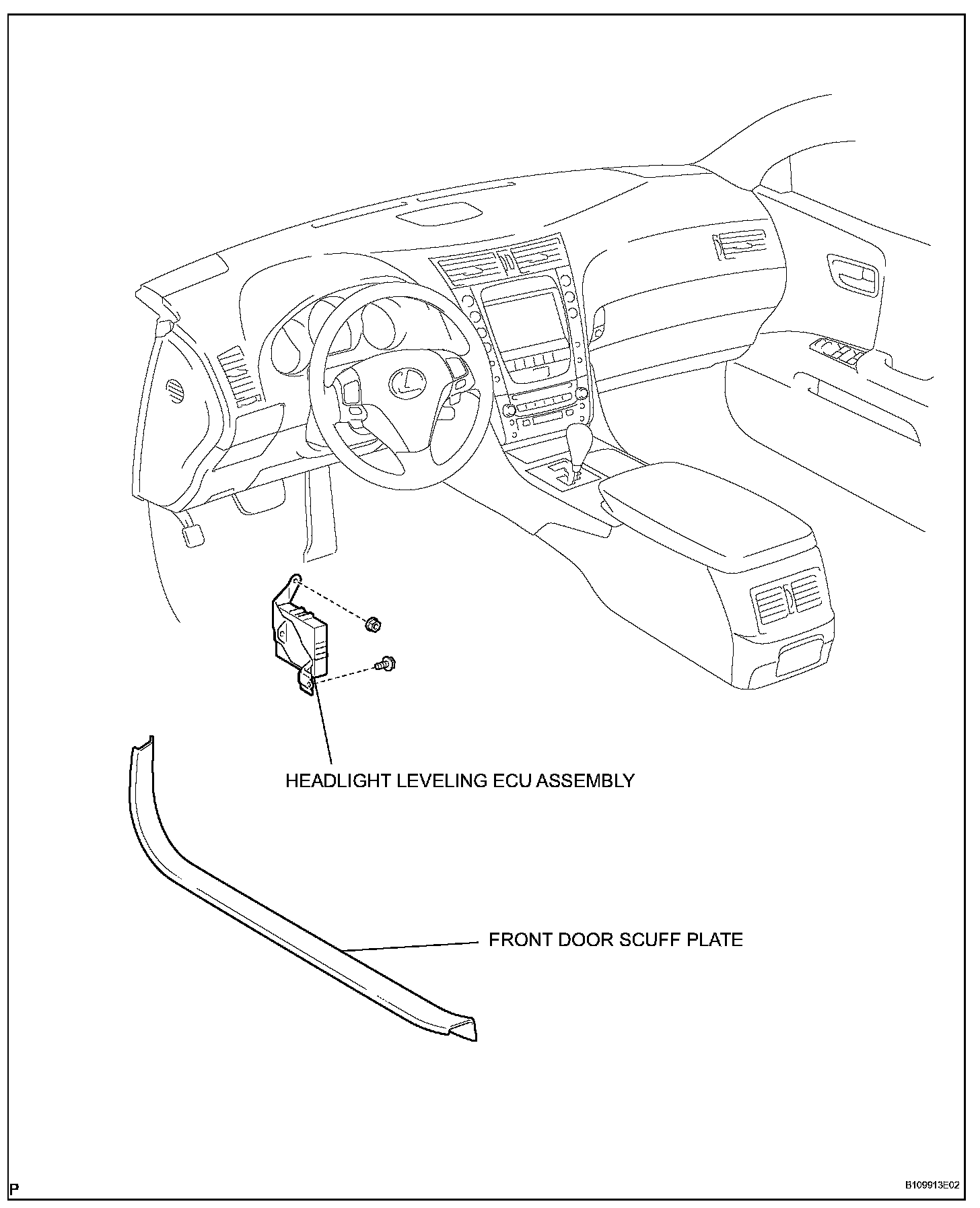 HEADLIGHT LEVELING ECU ASSEMBLY

FRONT DOOR SCUFF PLATE

P

B109913E02