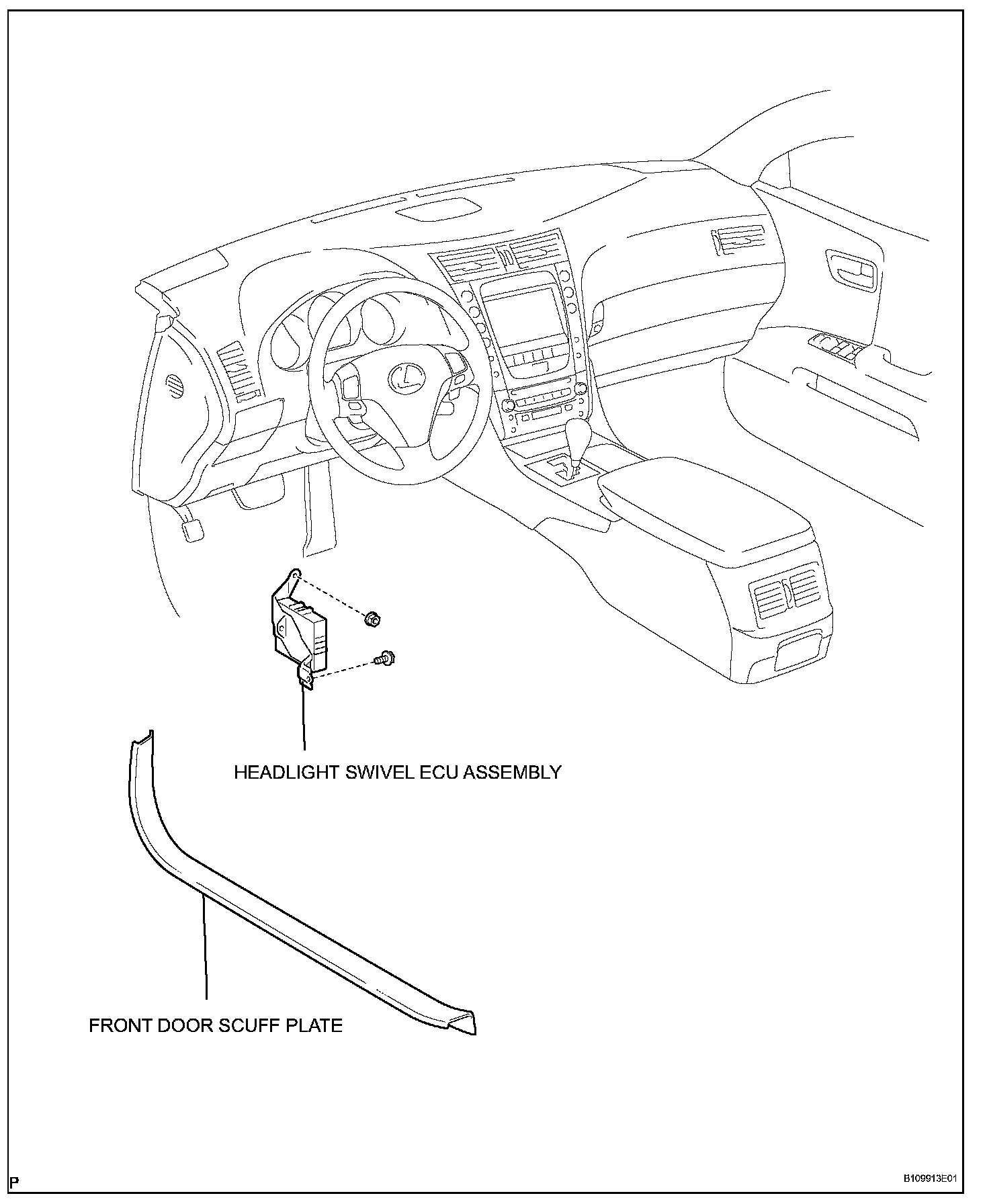 HEADLIGHT SWIVEL ECU ASSEMBLY

FRONT DOOR SCUFF PLATE

P

B109913E01