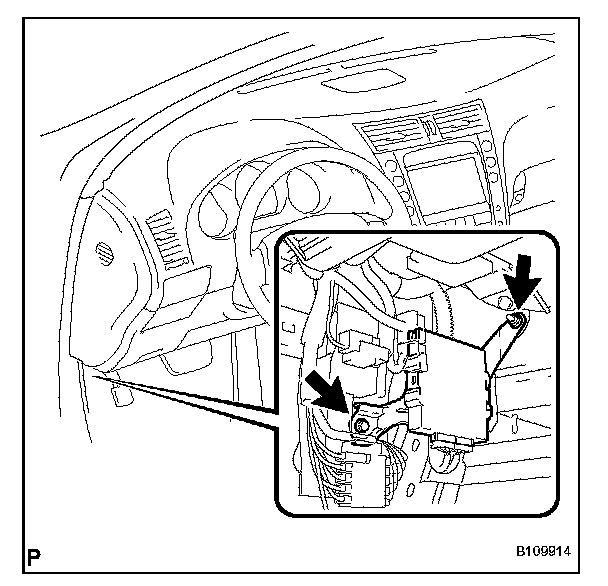 P

B109914