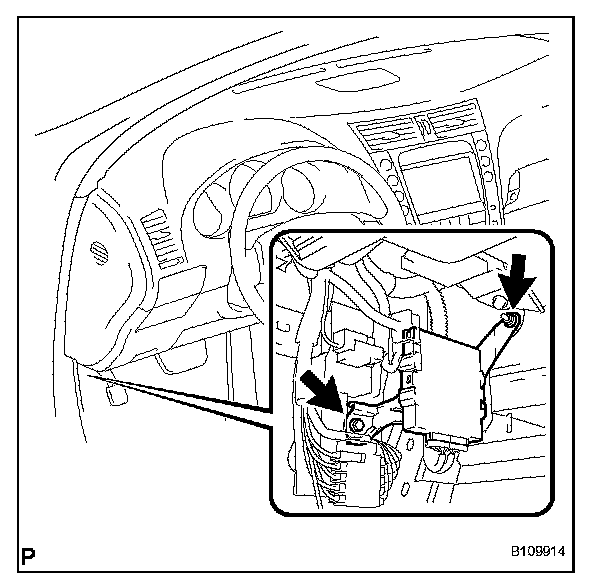 P

B109914