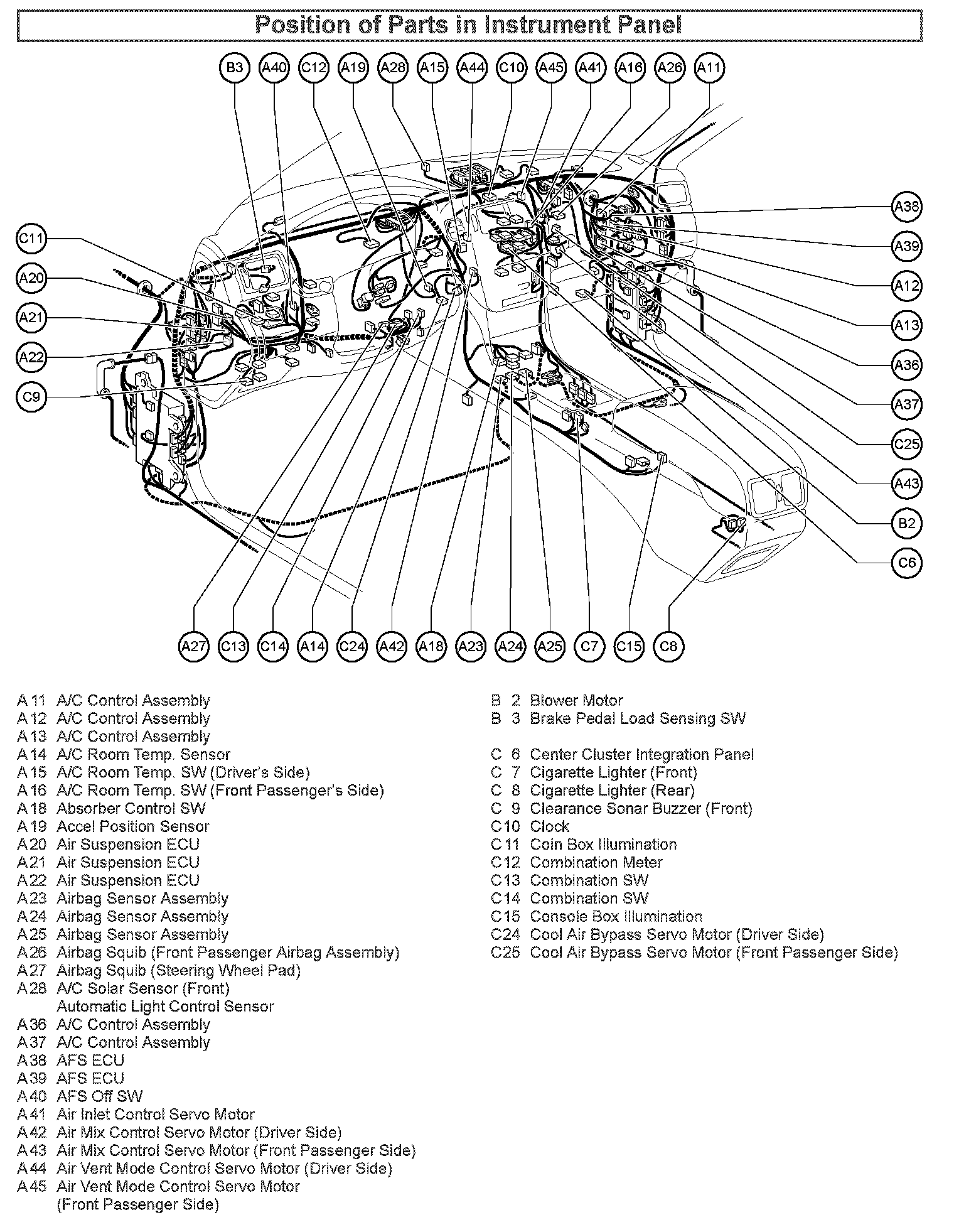 Position of Parts in Instrument Panel

B3 A40 C12 A19 A28 A15 A44 C10 A45 A41 A16 A26 A11

C11
A20
A21
A22
C9

A38
A39
A12
A13
A36
A37
C25
A43
B2
C6

A27 C13 C14 A14 C24 A42 A18 A23 A24 A25 C7 C15 C8

A 11 A/C Control Assembly
A 12 A/C Control Assembly
A 13 A/C Control Assembly
A 14 A/C Room Temp. Sensor
A 15 A/C Room Temp. SW (Driver's Side)
A 16 A/C Room Temp. SW (Front Passenger's Side)
A 18 Absorber Control SW
A 19 Accel Position Sensor
A 20 Air Suspension ECU
A 21 Air Suspension ECU
A 22 Air Suspension ECU
A 23 Airbag Sensor Assembly
A 24 Airbag Sensor Assembly
A 25 Airbag Sensor Assembly
A 26 Airbag Squib (Front Passenger Airbag Assembly)
A 27 Airbag Squib (Steering Wheel Pad)
A 28 A/C Solar Sensor (Front)
Automatic Light Control Sensor
A 36 A/C Control Assembly
A 37 A/C Control Assembly
A 38 AFS ECU
A 39 AFS ECU
A 40 AFS Off SW
A 41 Air Inlet Control Servo Motor
A 42 Air Mix Control Servo Motor (Driver Side)
A 43 Air Mix Control Servo Motor (Front Passenger Side)
A 44 Air Vent Mode Control Servo Motor (Driver Side)
A 45 Air Vent Mode Control Servo Motor
(Front Passenger Side)

B 2 Blower Motor
B 3 Brake Pedal Load Sensing SW

C 6 Center Cluster Integration Panel
C 7 Cigarette Lighter (Front)
C 8 Cigarette Lighter (Rear)
C 9 Clearance Sonar Buzzer (Front)
C 10 Clock
C 11 Coin Box Illumination
C 12 Combination Meter
C 13 Combination SW
C 14 Combination SW
C 15 Console Box Illumination
C 24 Cool Air Bypass Servo Motor (Driver Side)
C 25 Cool Air Bypass Servo Motor (Front Passenger Side)