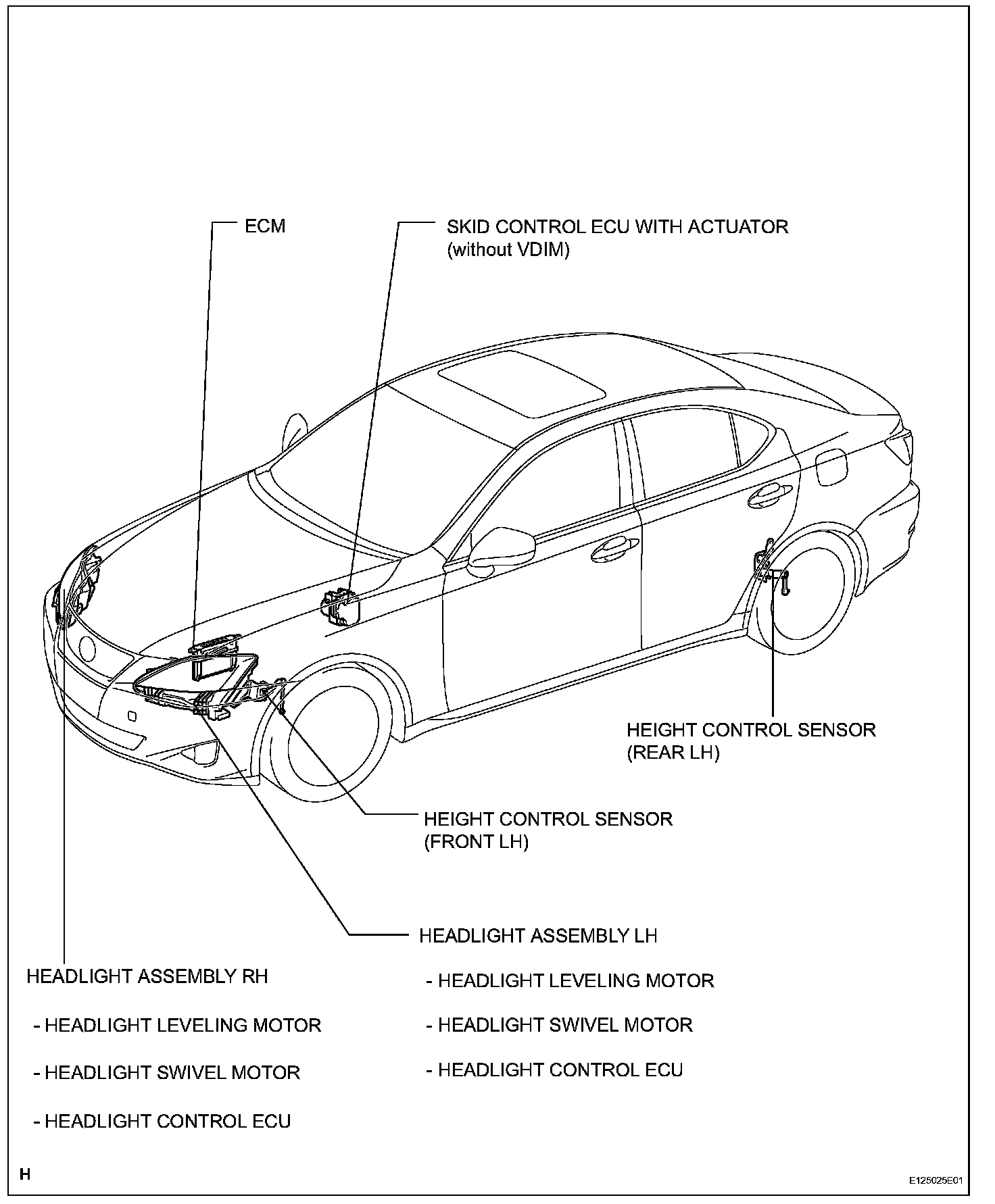 ECM

SKID CONTROL ECU WITH ACTUATOR
(without VDIM)

HEIGHT CONTROL SENSOR
(REAR LH)

HEIGHT CONTROL SENSOR
(FRONT LH)

HEADLIGHT ASSEMBLY LH

- HEADLIGHT LEVELING MOTOR

- HEADLIGHT SWIVEL MOTOR

- HEADLIGHT CONTROL ECU

HEADLIGHT ASSEMBLY RH

- HEADLIGHT LEVELING MOTOR

- HEADLIGHT SWIVEL MOTOR

- HEADLIGHT CONTROL ECU

H

E125025E01