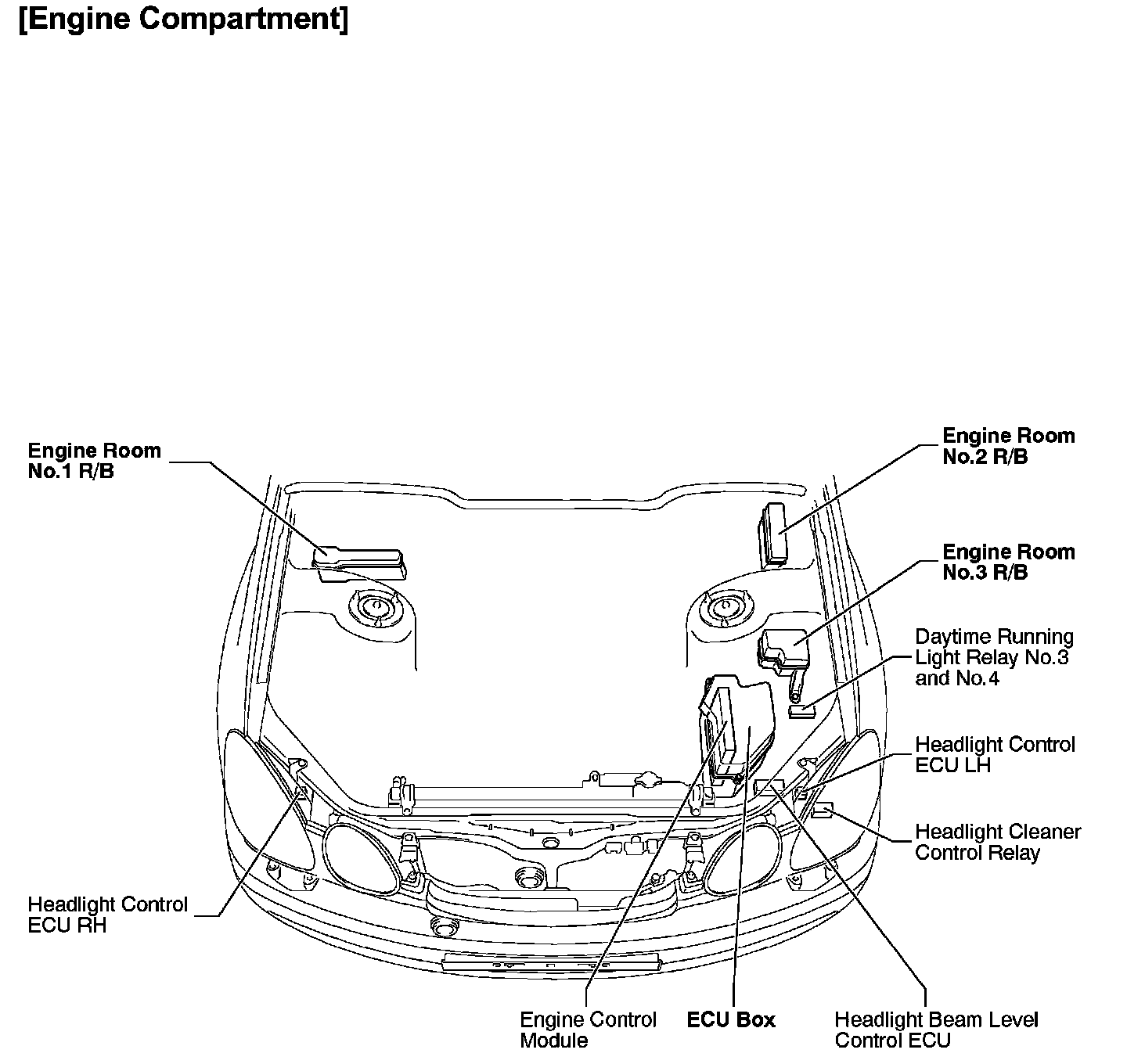 [Engine Compartment]

Engine Room No.1 R/B

Engine Room No.2 R/B

Engine Room No.3 R/B

Daytime Running Light Relay No.3 and No.4

Headlight Control ECU LH

Headlight Cleaner Control Relay

Headlight Control ECU RH

Engine Control Module

ECU Box

Headlight Beam Level Control ECU