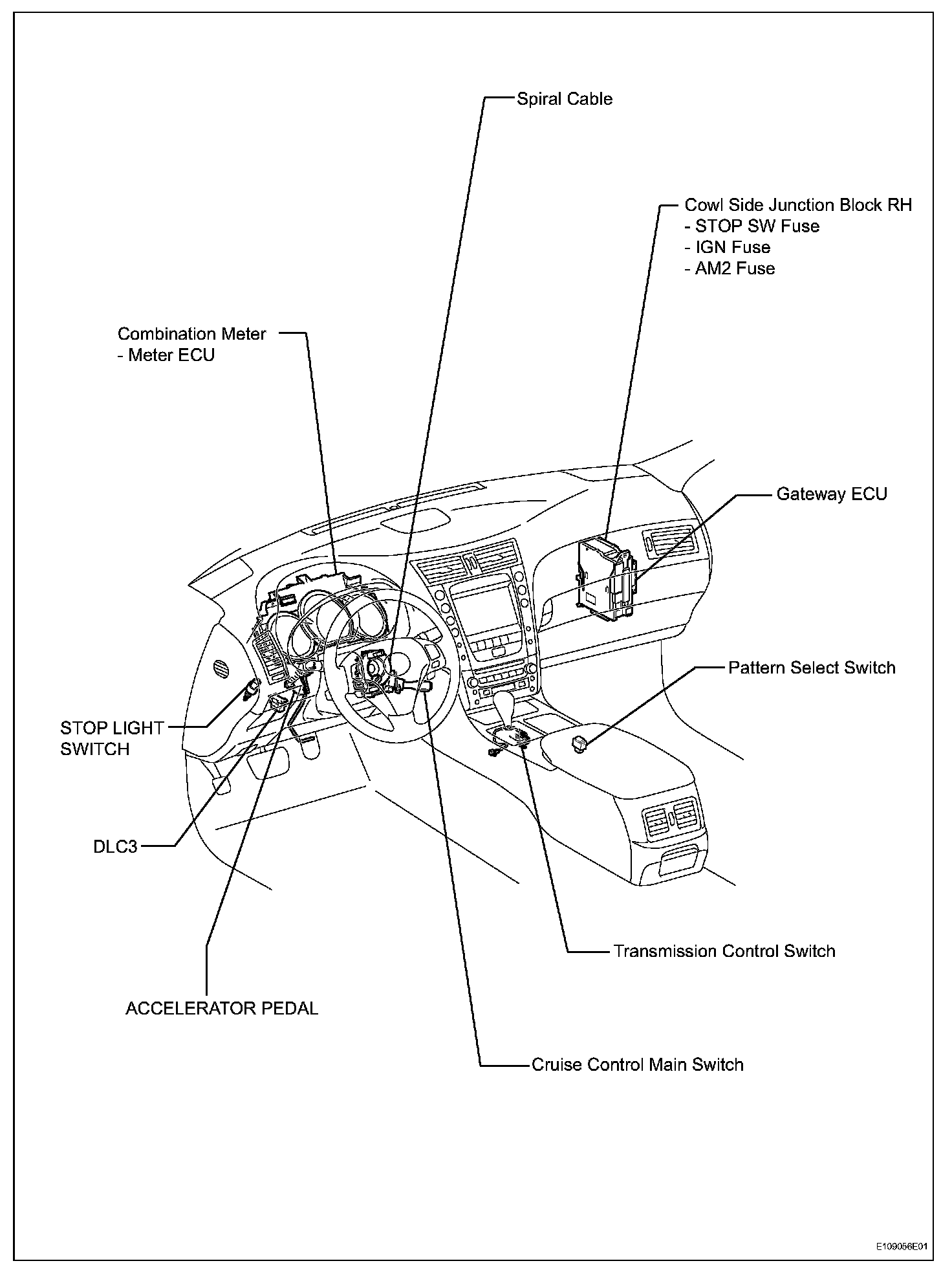 Spiral Cable

Cowl Side Junction Block RH
- STOP SW Fuse
- IGN Fuse
- AM2 Fuse

Combination Meter
- Meter ECU

Gateway ECU

Pattern Select Switch

STOP LIGHT SWITCH

DLC3

Transmission Control Switch

ACCELERATOR PEDAL

Cruise Control Main Switch

E109056E01