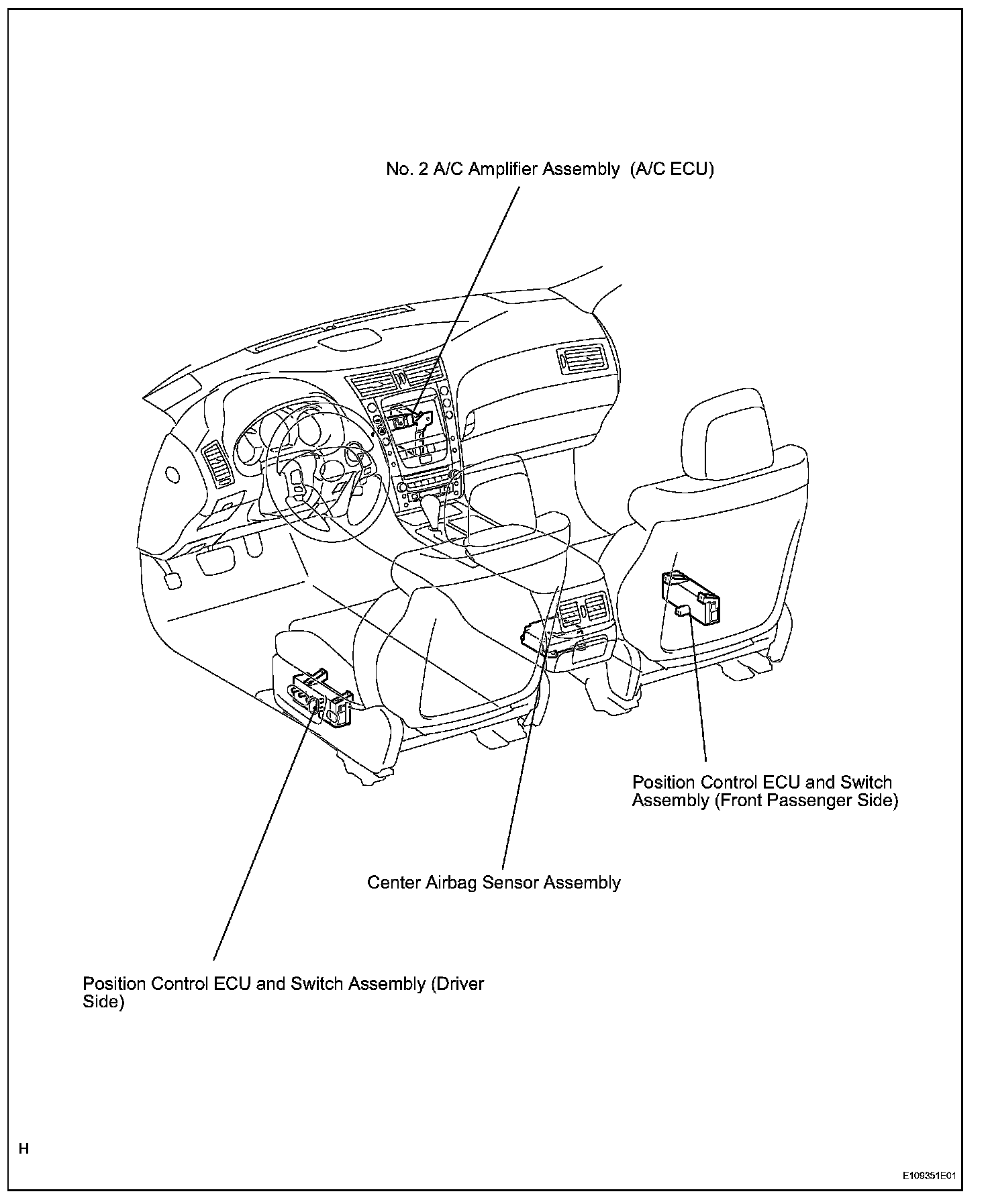 No. 2 A/C Amplifier Assembly (A/C ECU)

Position Control ECU and Switch Assembly (Front Passenger Side)

Center Airbag Sensor Assembly

Position Control ECU and Switch Assembly (Driver Side)

H

E109351E01