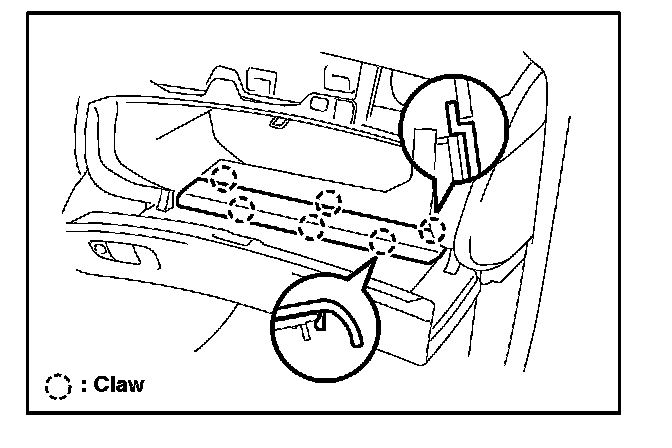 : Claw