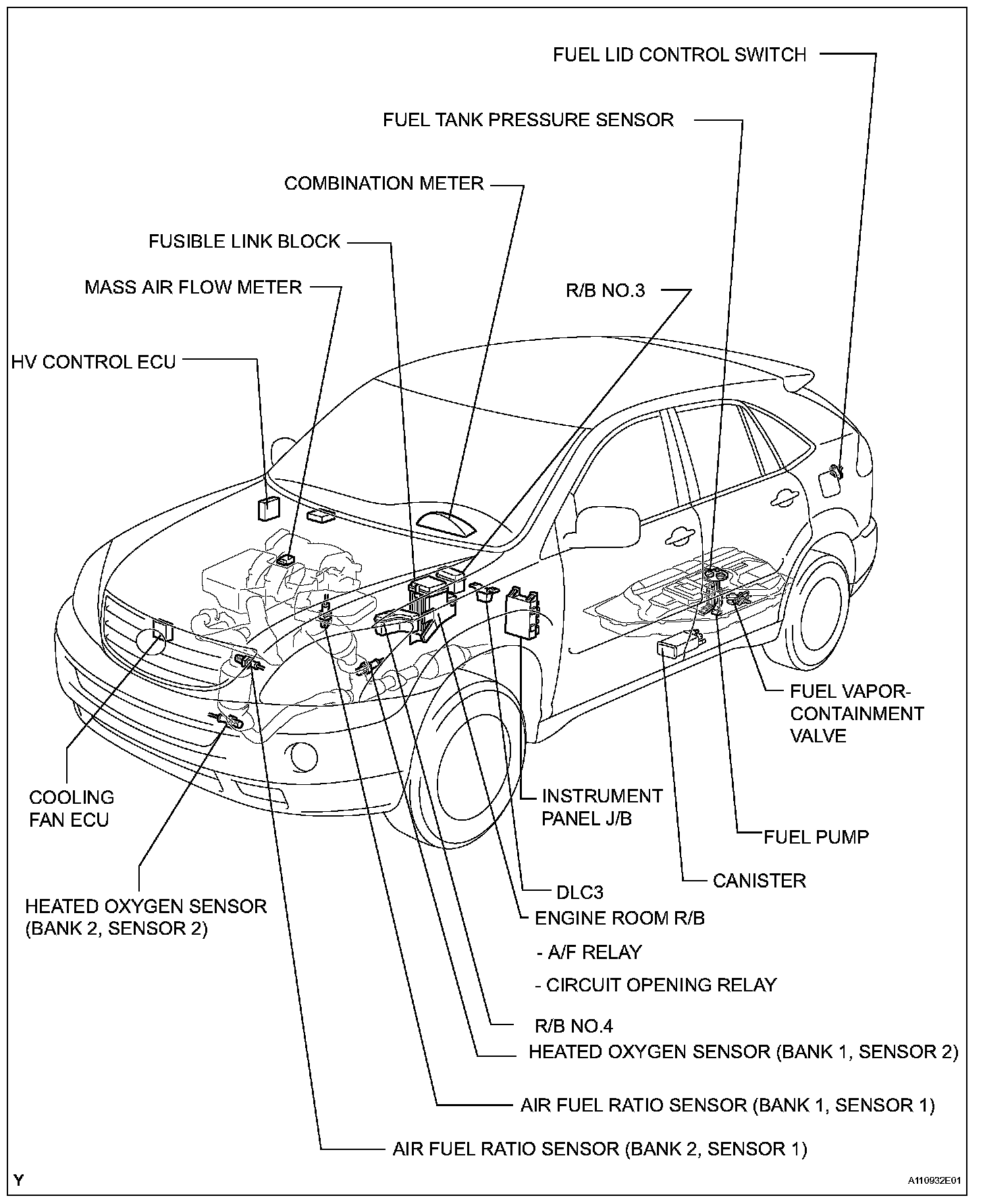 FUEL LID CONTROL SWITCH

FUEL TANK PRESSURE SENSOR

COMBINATION METER

FUSIBLE LINK BLOCK

MASS AIR FLOW METER

R/B NO.3

HV CONTROL ECU

FUEL VAPOR-CONTAINMENT VALVE

COOLING FAN ECU

INSTRUMENT PANEL J/B

FUEL PUMP

CANISTER

HEATED OXYGEN SENSOR (BANK 2, SENSOR 2)

DLC3

ENGINE ROOM R/B

- A/F RELAY

- CIRCUIT OPENING RELAY

R/B NO.4

HEATED OXYGEN SENSOR (BANK 1, SENSOR 2)

AIR FUEL RATIO SENSOR (BANK 1, SENSOR 1)

AIR FUEL RATIO SENSOR (BANK 2, SENSOR 1)

Y

A110932E01