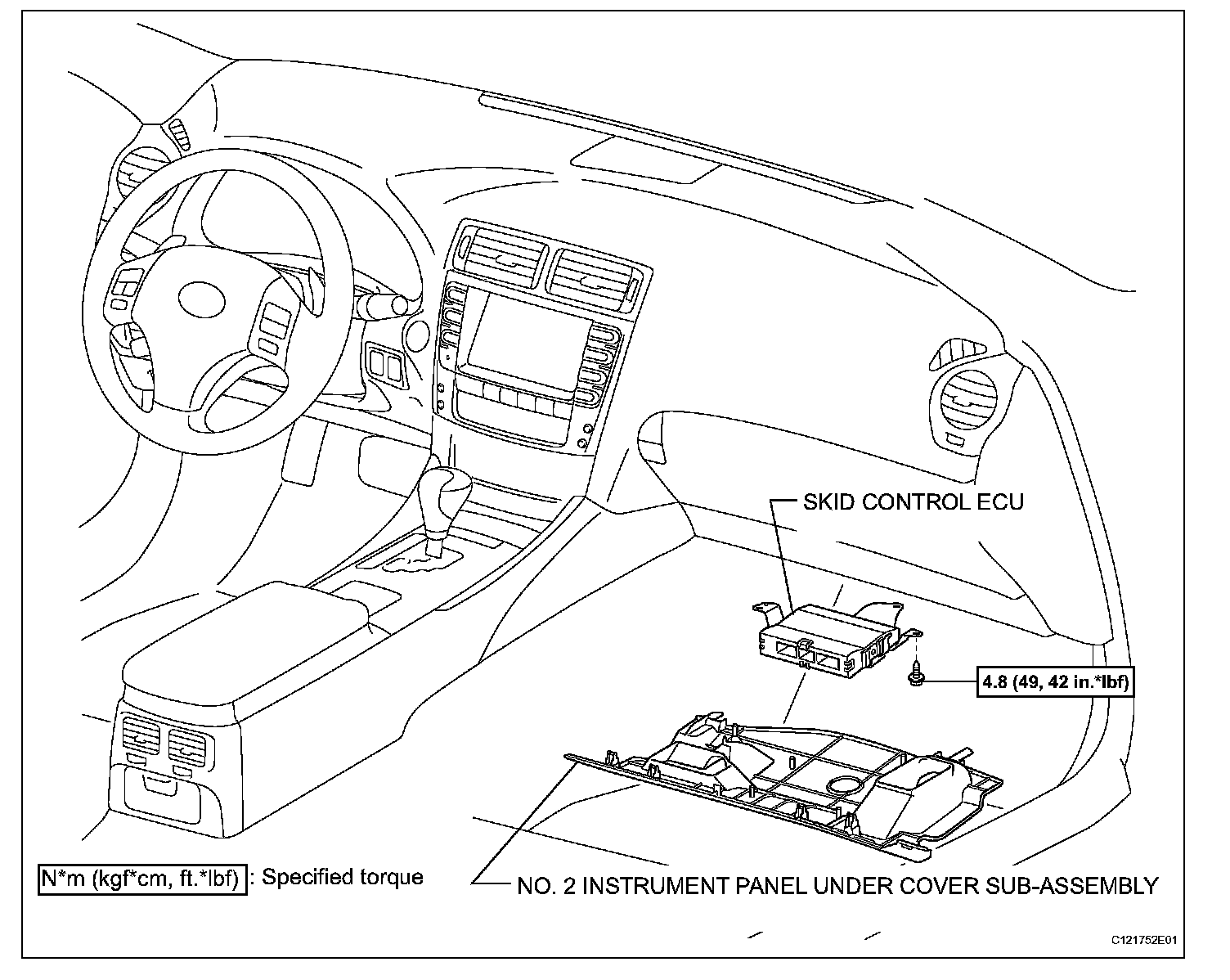 SKID CONTROL ECU

4.8 (49, 42 in.*lbf)

N*m (kgf*cm, ft.*lbf) : Specified torque

NO. 2 INSTRUMENT PANEL UNDER COVER SUB-ASSEMBLY

C121752E01