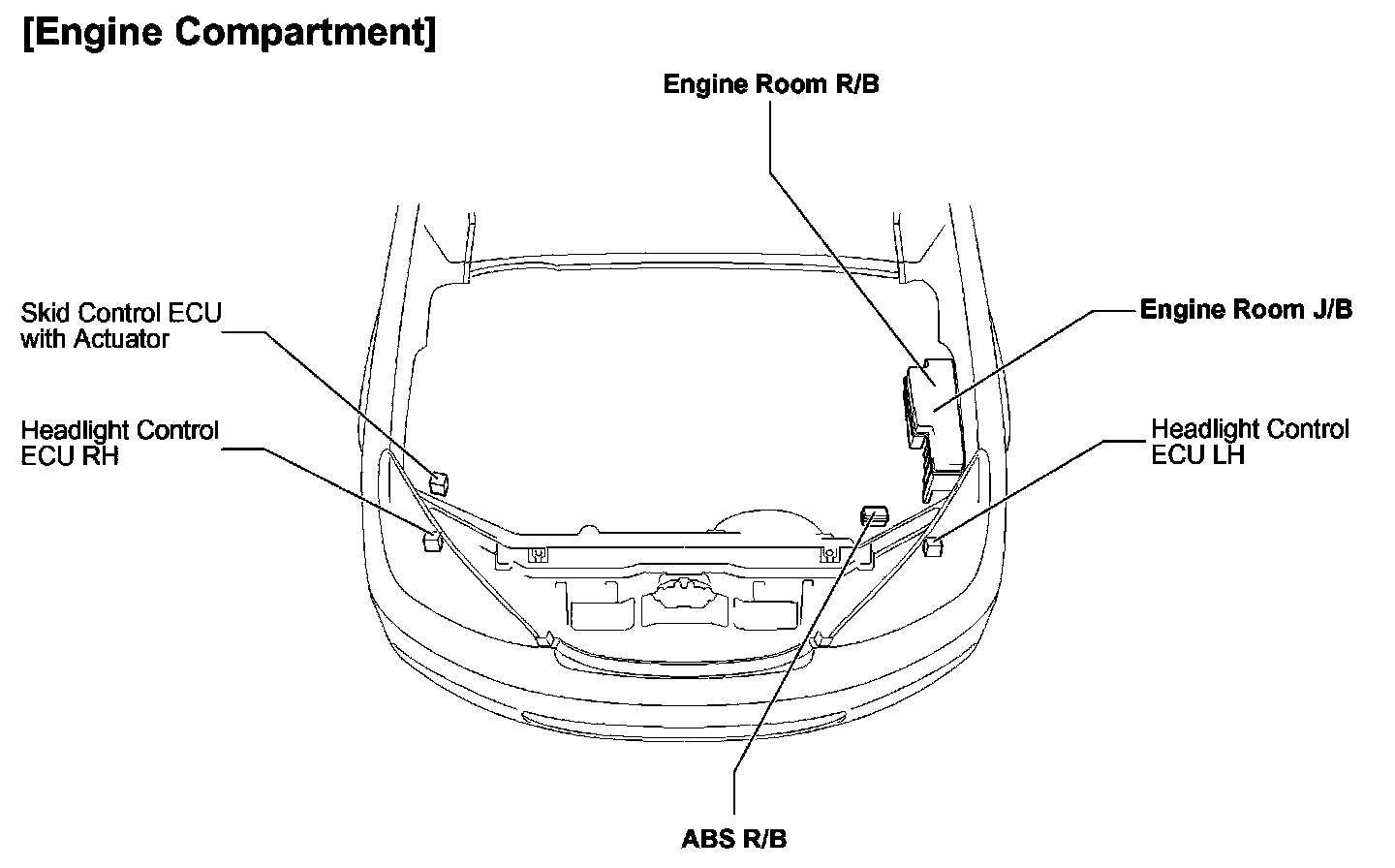 [Engine Compartment]

Engine Room R/B

Skid Control ECU with Actuator

Engine Room J/B

Headlight Control ECU RH

Headlight Control ECU LH

ABS R/B