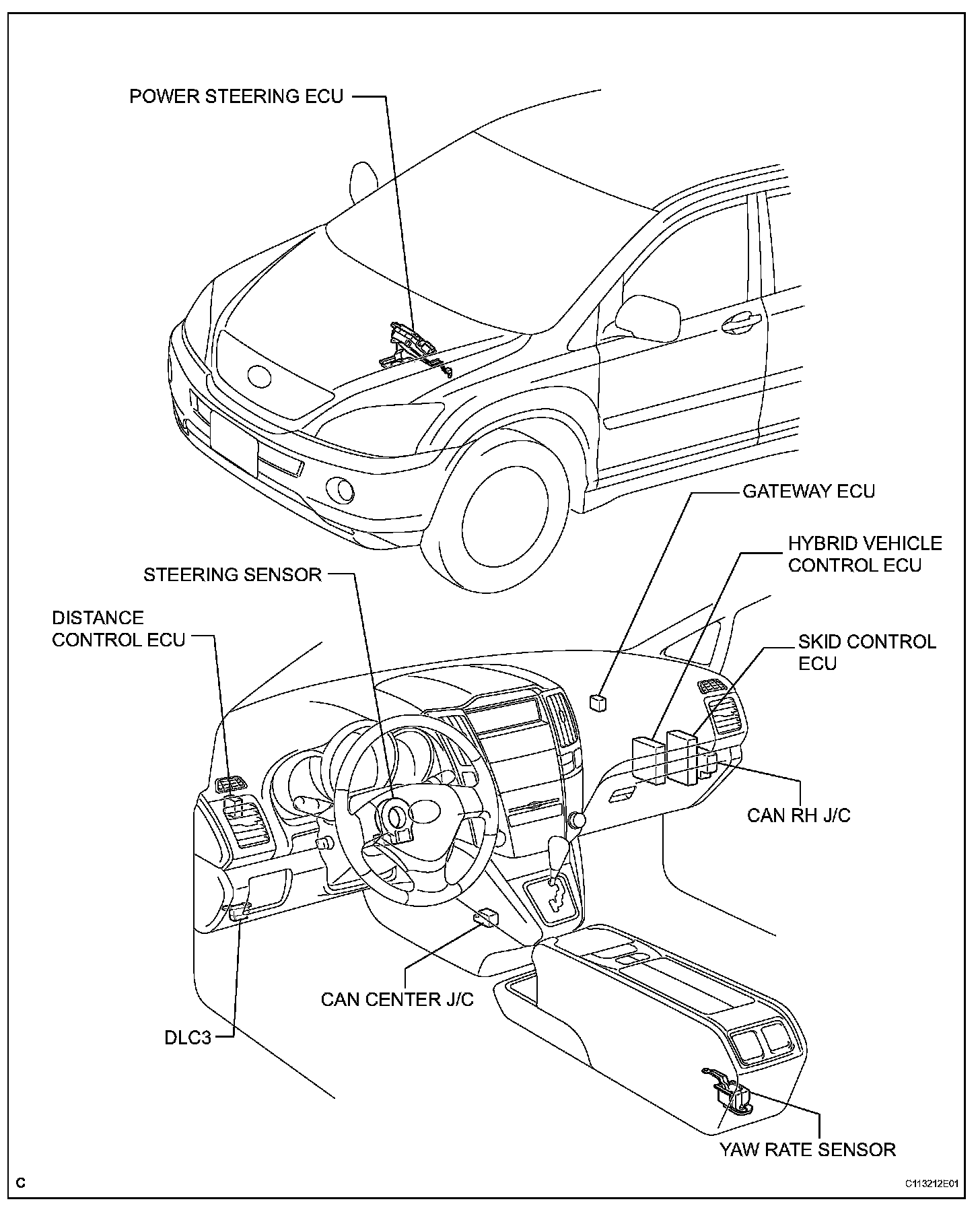 POWER STEERING ECU

GATEWAY ECU

HYBRID VEHICLE CONTROL ECU

STEERING SENSOR

DISTANCE CONTROL ECU

SKID CONTROL ECU

CAN RH J/C

CAN CENTER J/C

DLC3

YAW RATE SENSOR

C

C113212E01